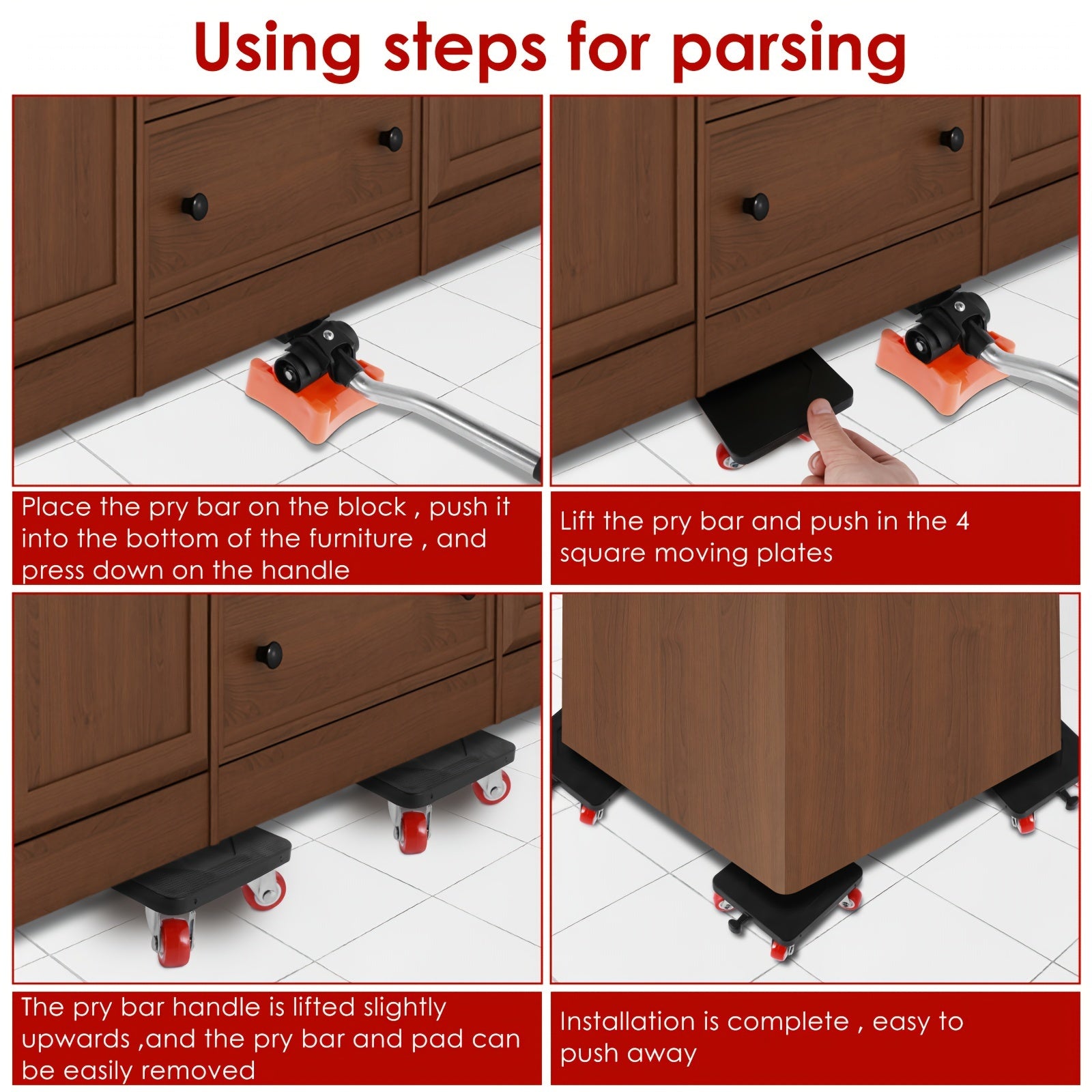 Using steps for parsing

Place the pry bar on the block , push it into the bottom of the furniture , and press down on the handle

Lift the pry bar and push in the 4 square moving plates

The pry bar handle is lifted slightly upwards ,and the pry bar and pad can be easily removed

Installation is complete , easy to push away