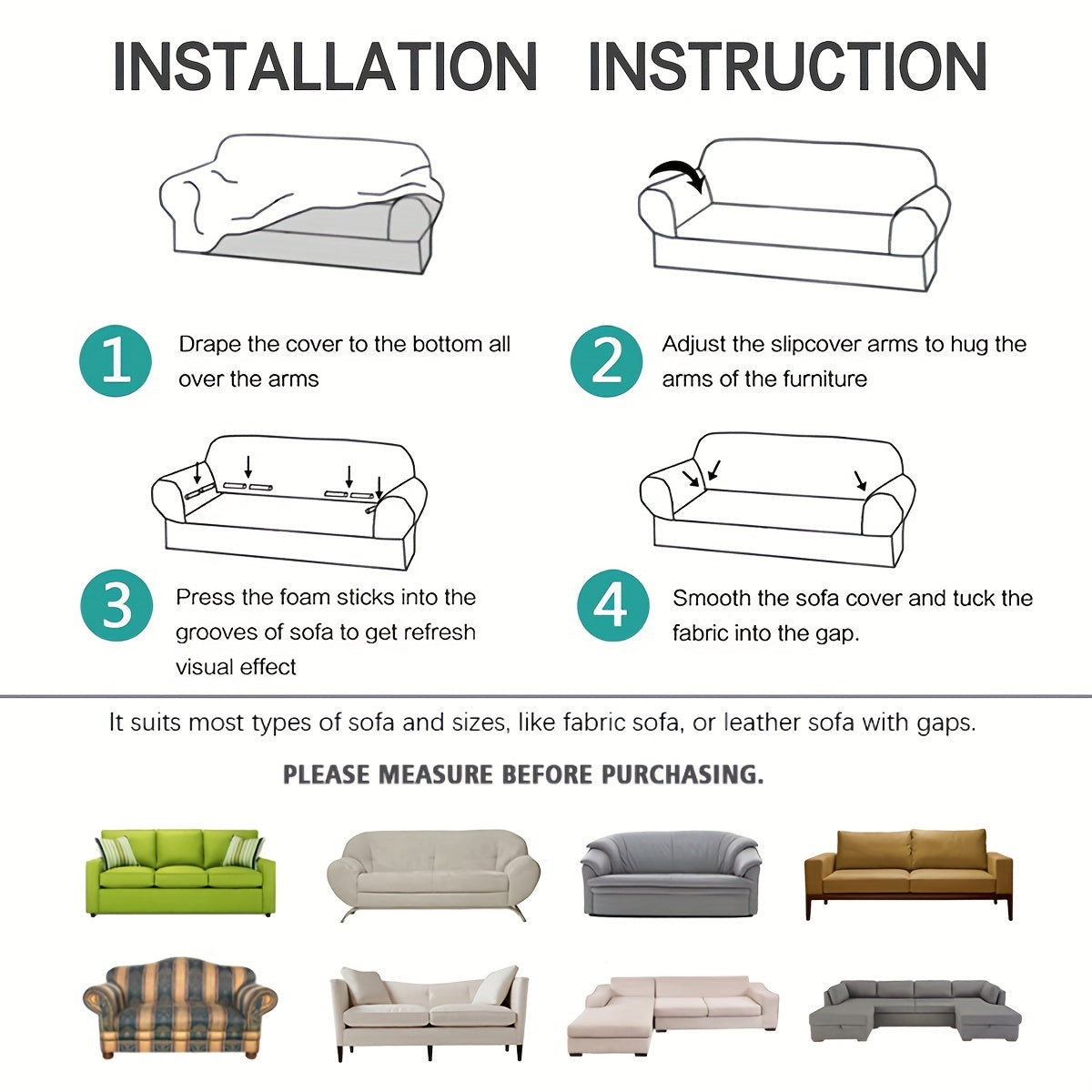 INSTALLATION INSTRUCTION

1 Drape the cover to the bottom all over the arms

2 Adjust the slipcover arms to hug the arms of the furniture

3 Press the foam sticks into the grooves of sofa to get refresh visual effect

4 Smooth the sofa cover and tuck the fabric into the gap.

It suits most types of sofa and sizes, like fabric sofa, or leather sofa with gaps.

PLEASE MEASURE BEFORE PURCHASING.