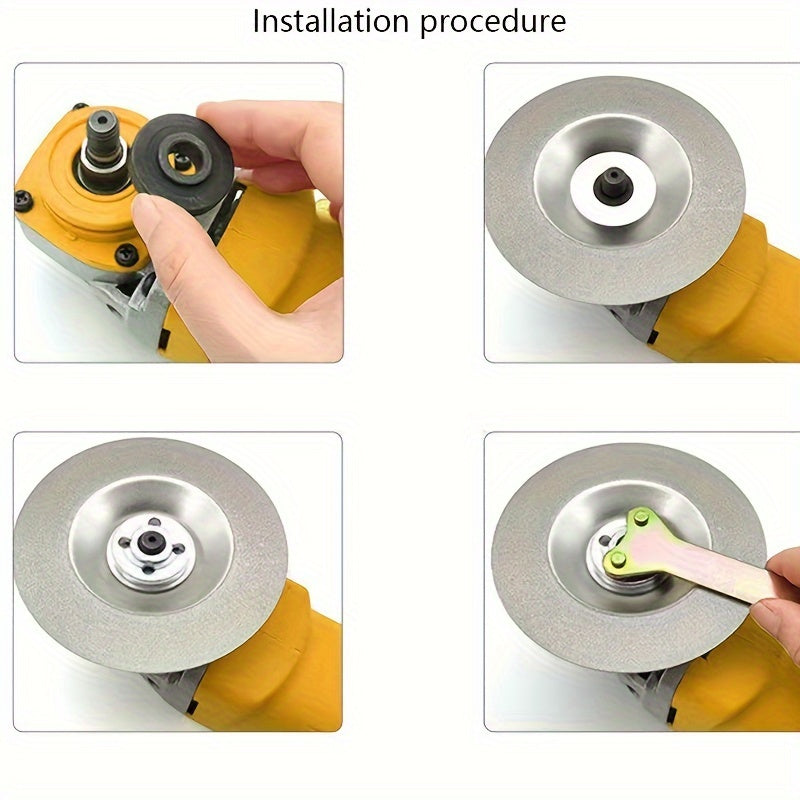 Installation procedure