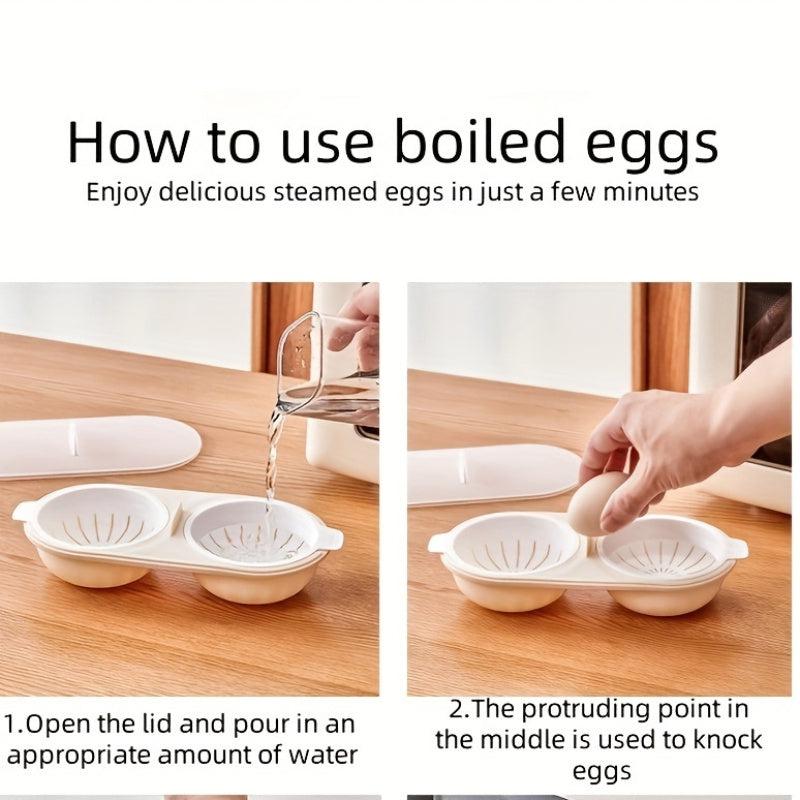 How to use boiled eggs
Enjoy delicious steamed eggs in just a few minutes

1.Open the lid and pour in an appropriate amount of water

2.The protruding point in the middle is used to knock eggs