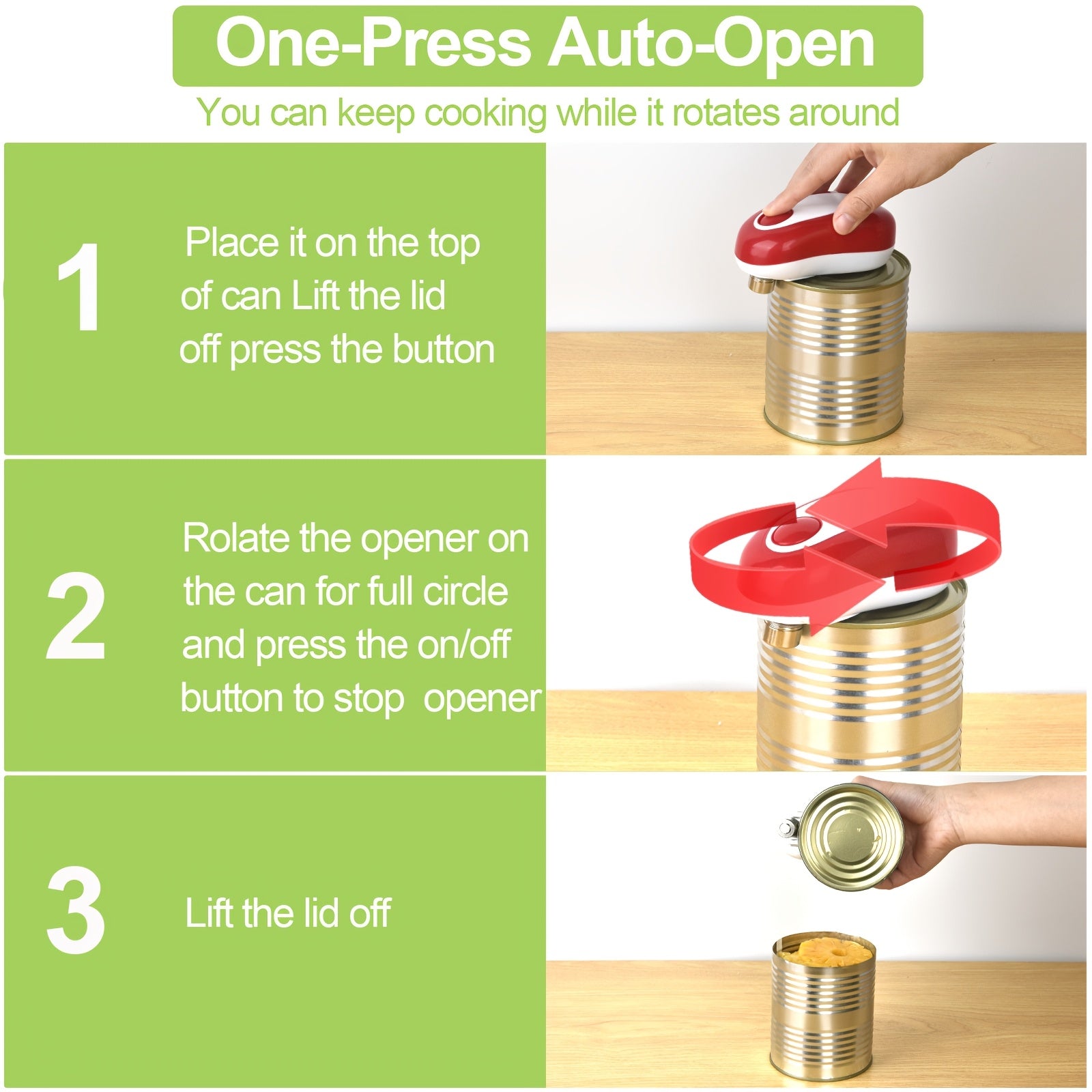 One-Press Auto-Open

You can keep cooking while it rotates around

1

Place it on the top of can Lift the lid off press the button

2

Rolate the opener on the can for full circle and press the on/off button to stop  opener

3

Lift the lid off