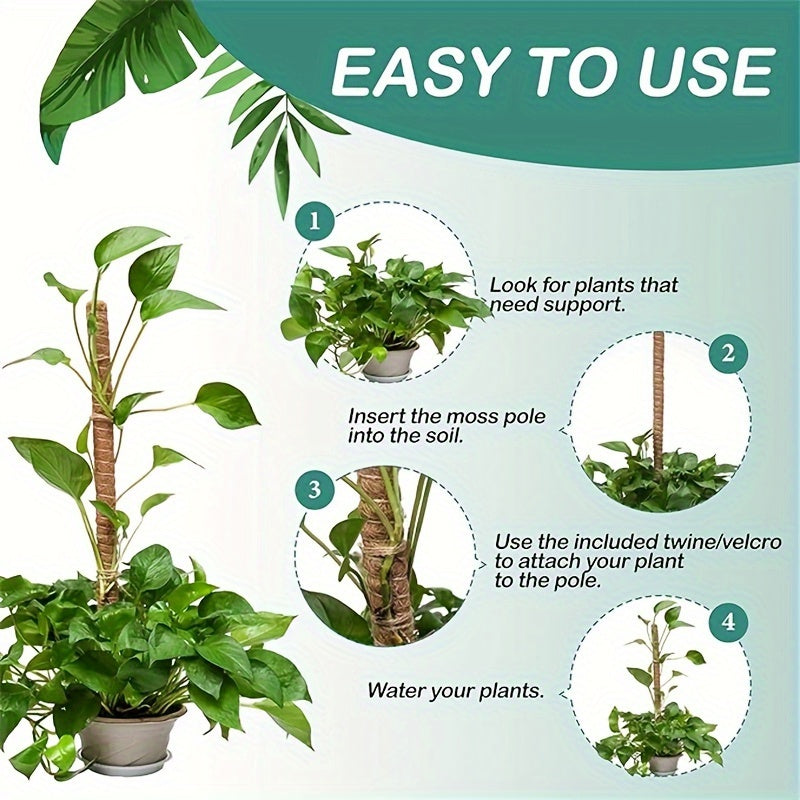 EASY TO USE

1

Look for plants that need support.

2

Insert the moss pole into the soil.

3

Use the included twine/velcro to attach your plant to the pole.

4

Water your plants.