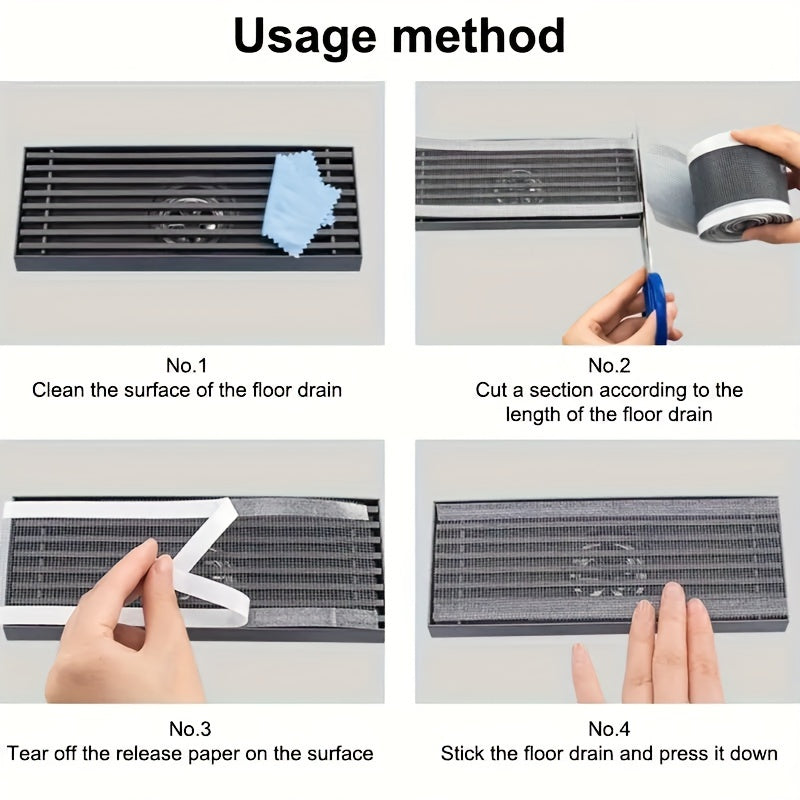 Usage method

No.1
Clean the surface of the floor drain

No.2
Cut a section according to the length of the floor drain

No.3
Tear off the release paper on the surface

No.4
Stick the floor drain and press it down