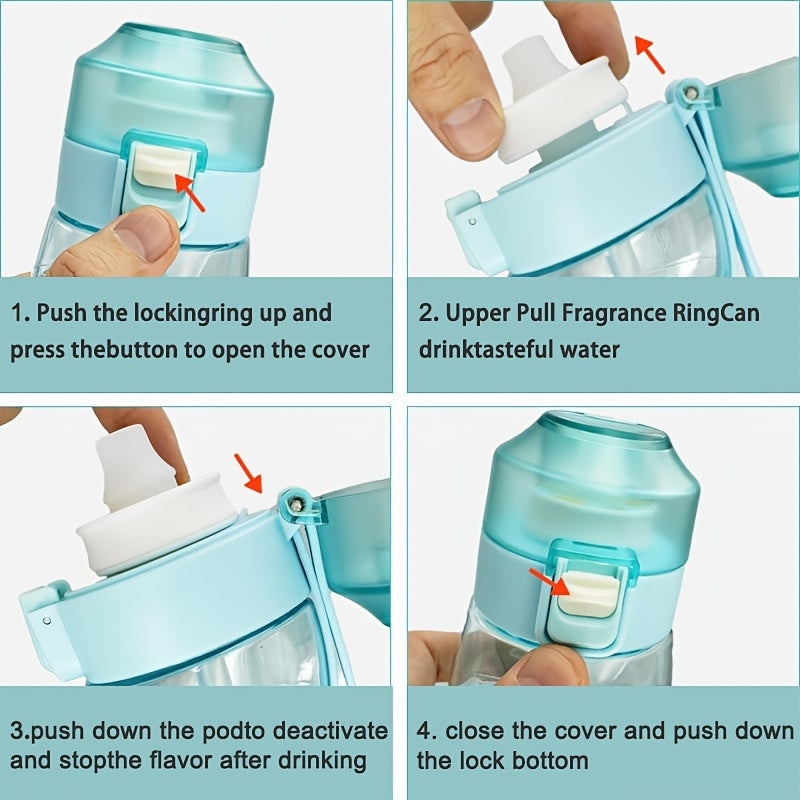 1. Push the lockingring up and press thebutton to open the cover

2. Upper Pull Fragrance RingCan drinktasteful water

3.push down the podto deactivate and stopthe flavor after drinking

4. close the cover and push down the lock bottom