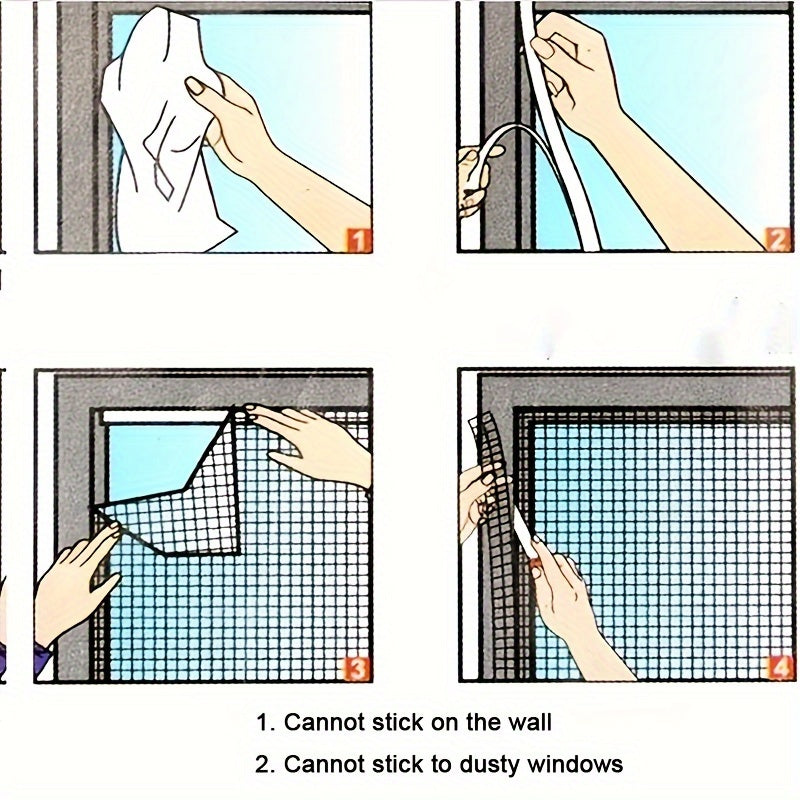 1

2

3

4

1. Cannot stick on the wall

2. Cannot stick to dusty windows