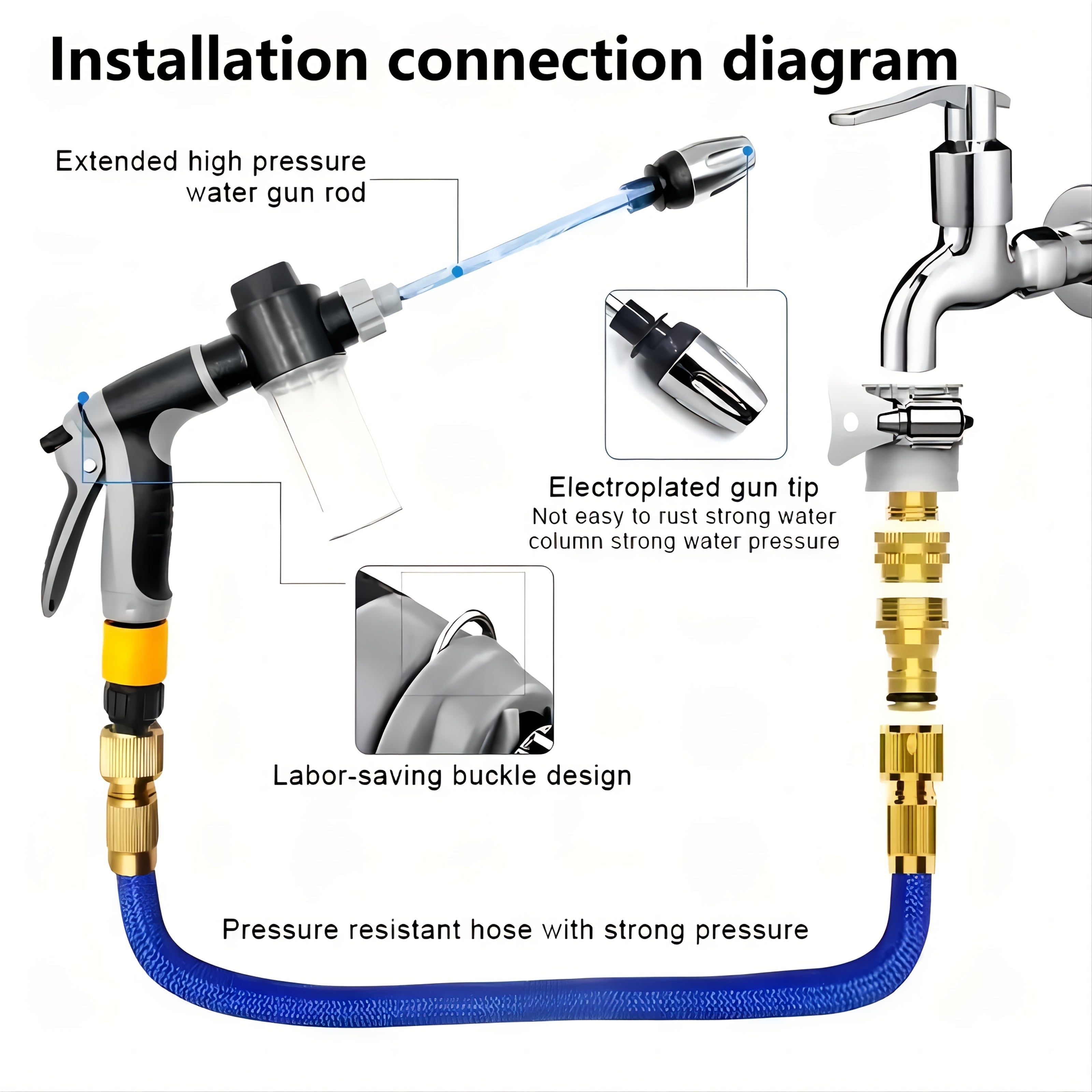 Installation connection diagram

Extended high pressure water gun rod

Electroplated gun tip
Not easy to rust strong water column strong water pressure

Labor-saving buckle design

Pressure resistant hose with strong pressure