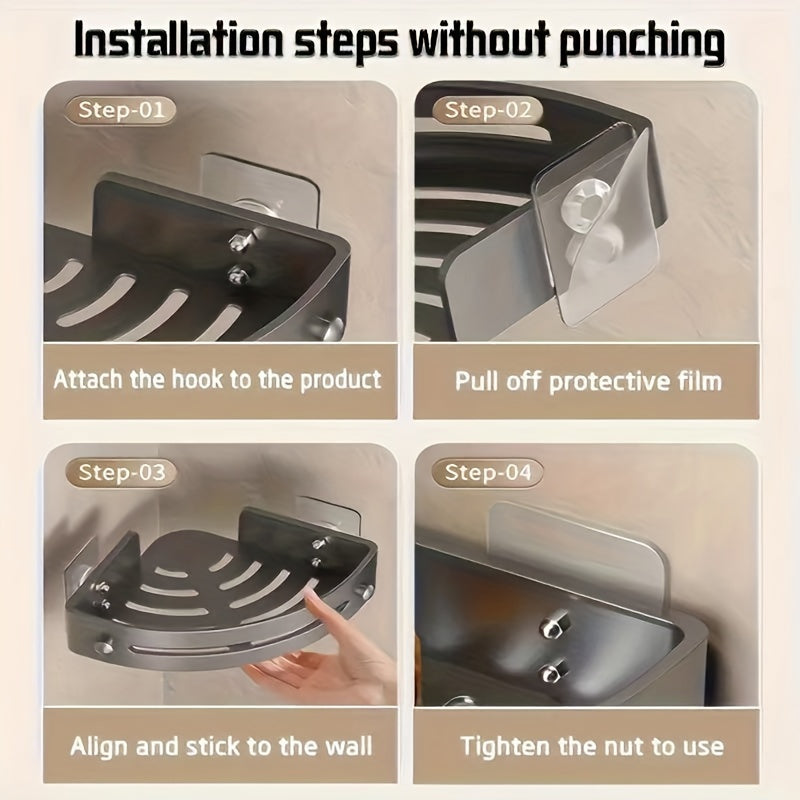 Installation steps without punching

Step-01
Attach the hook to the product

Step-02
Pull off protective film

Step-03
Align and stick to the wall

Step-04
Tighten the nut to use