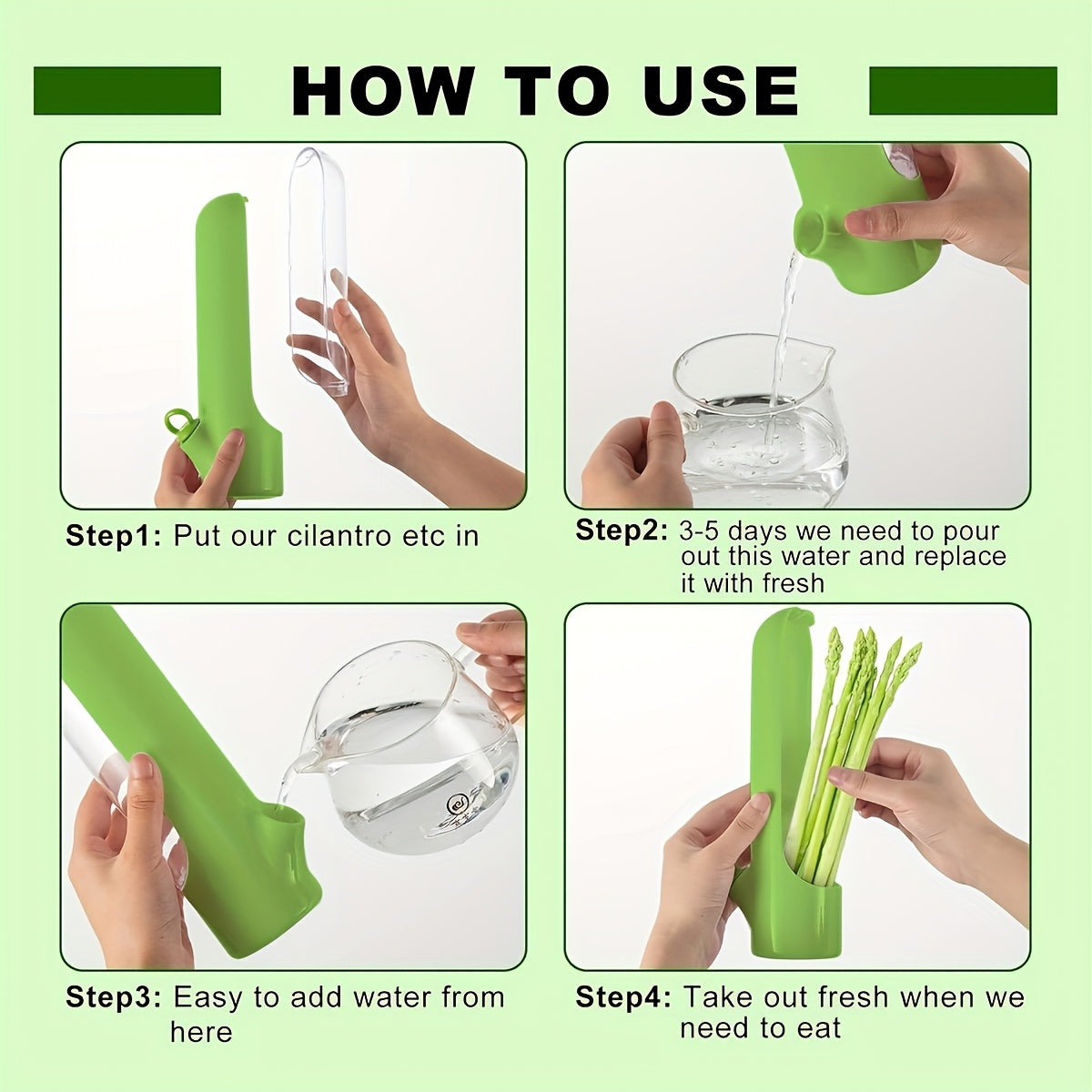 HOW TO USE

Step1: Put our cilantro etc in

Step2: 3-5 days we need to pour out this water and replace it with fresh

Step3: Easy to add water from here

Step4: Take out fresh when we need to eat