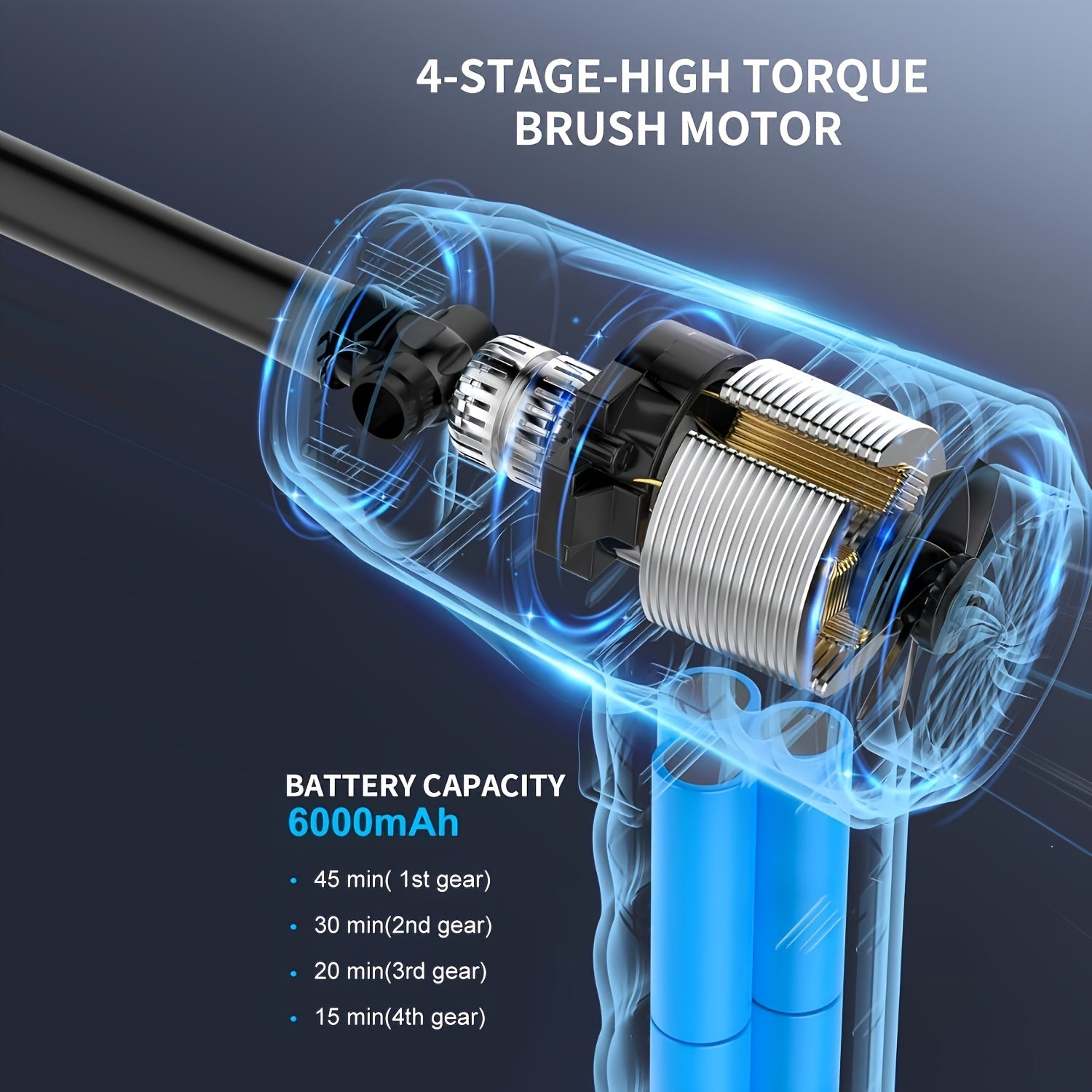 4-STAGE-HIGH TORQUE BRUSH MOTOR

BATTERY CAPACITY
6000mAh

• 45 min( 1st gear)
• 30 min(2nd gear)
• 20 min(3rd gear)
• 15 min(4th gear)