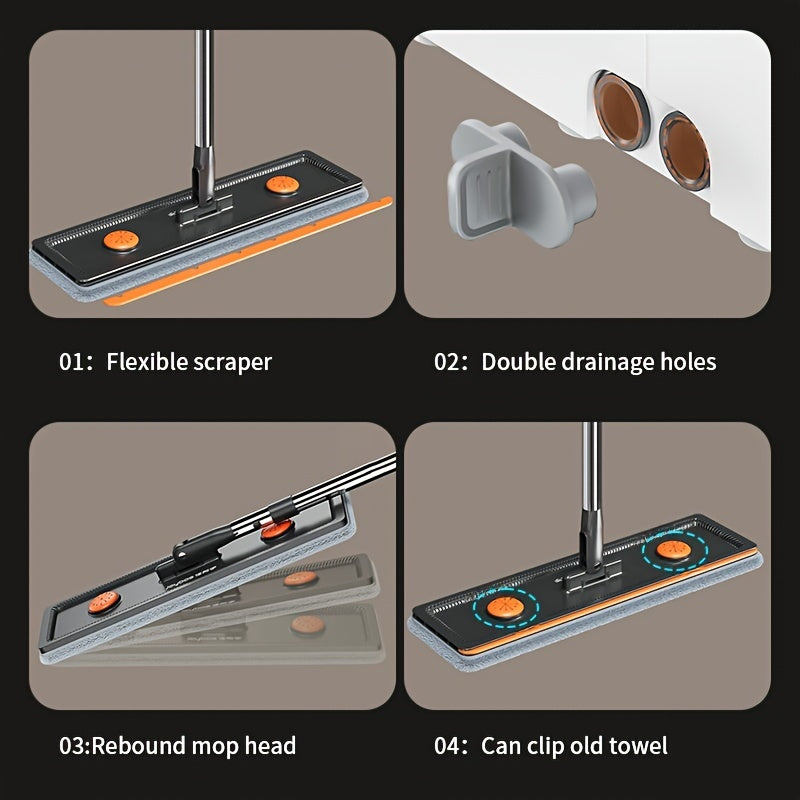 01: Flexible scraper

02: Double drainage holes

03:Rebound mop head

04: Can clip old towel