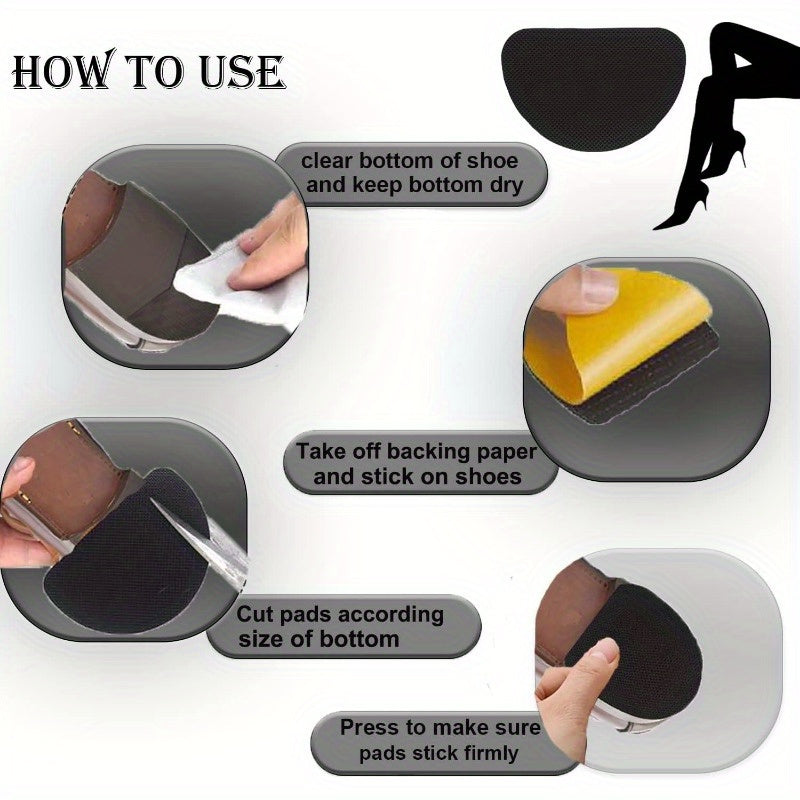 HOW TO USE

clear bottom of shoe and keep bottom dry

Take off backing paper and stick on shoes

Cut pads according size of bottom

Press to make sure pads stick firmly