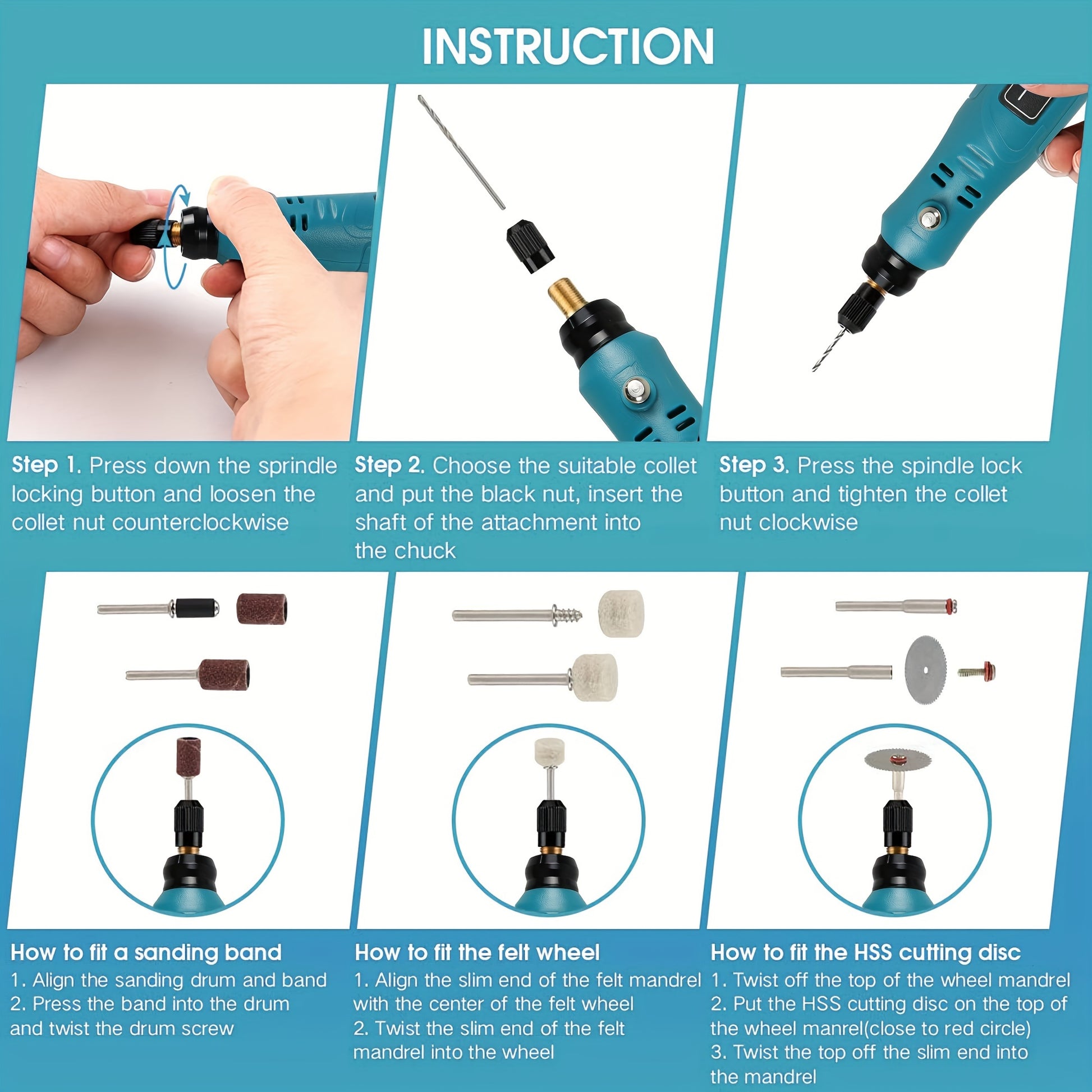 INSTRUCTION

Step 1. Press down the sprindle locking button and loosen the collet nut counterclockwise

Step 2. Choose the suitable collet and put the black nut, insert the shaft of the attachment into the chuck

Step 3. Press the spindle lock button and tighten the collet nut clockwise

How to fit a sanding band
1. Align the sanding drum and band
2. Press the band into the drum and twist the drum screw

How to fit the felt wheel
1. Align the slim end of the felt mandrel with the center of the felt wheel
2. Twist the slim end of the felt mandrel into the wheel

How to fit the HSS cutting disc
1. Twist off the top of the wheel mandrel
2. Put the HSS cutting disc on the top of the wheel manrel(close to red circle)
3. Twist the top off the slim end into the mandrel