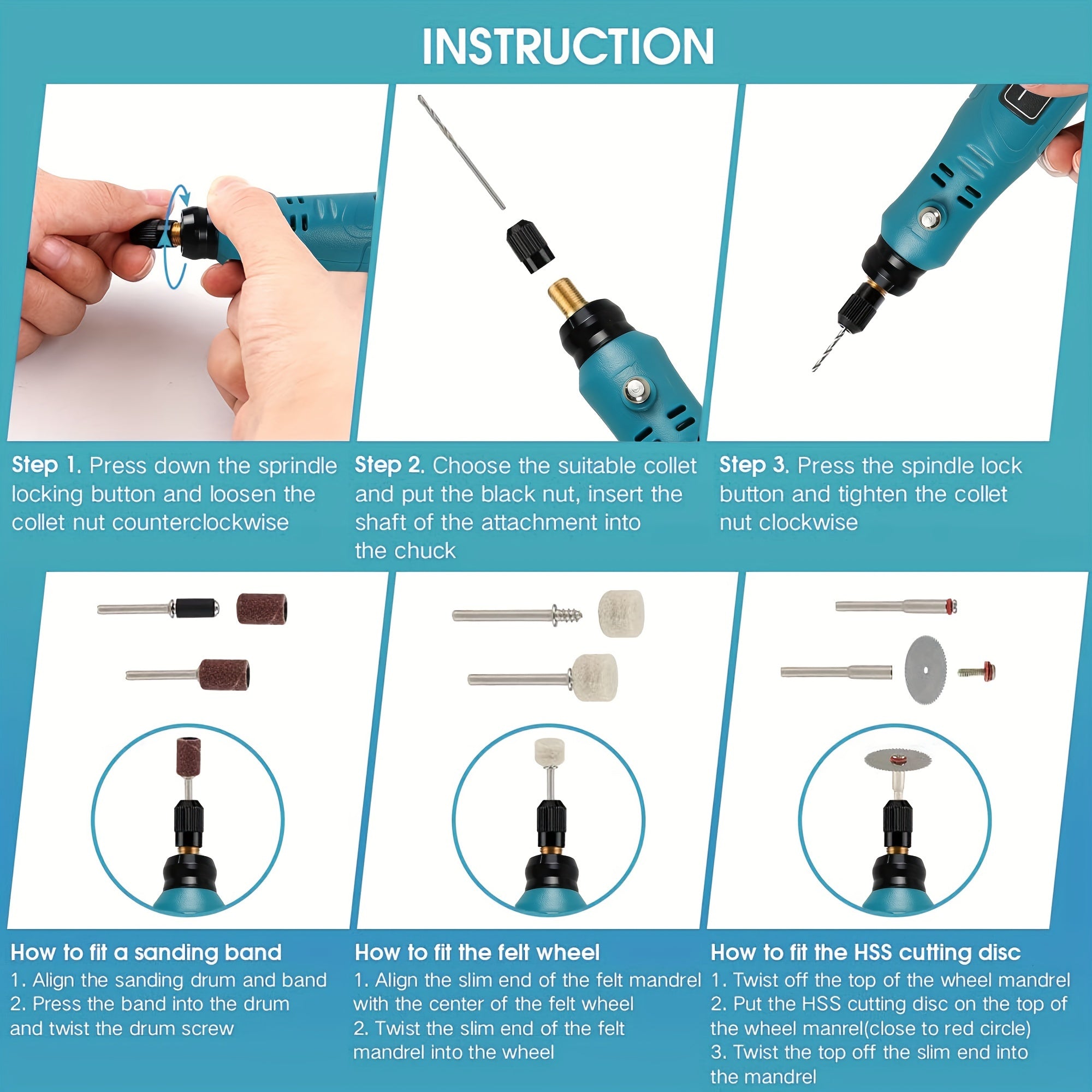 INSTRUCTION

Step 1. Press down the sprindle locking button and loosen the collet nut counterclockwise

Step 2. Choose the suitable collet and put the black nut, insert the shaft of the attachment into the chuck

Step 3. Press the spindle lock button and tighten the collet nut clockwise

How to fit a sanding band
1. Align the sanding drum and band
2. Press the band into the drum and twist the drum screw

How to fit the felt wheel
1. Align the slim end of the felt mandrel with the center of the felt wheel
2. Twist the slim end of the felt mandrel into the wheel

How to fit the HSS cutting disc
1. Twist off the top of the wheel mandrel
2. Put the HSS cutting disc on the top of the wheel manrel(close to red circle)
3. Twist the top off the slim end into the mandrel