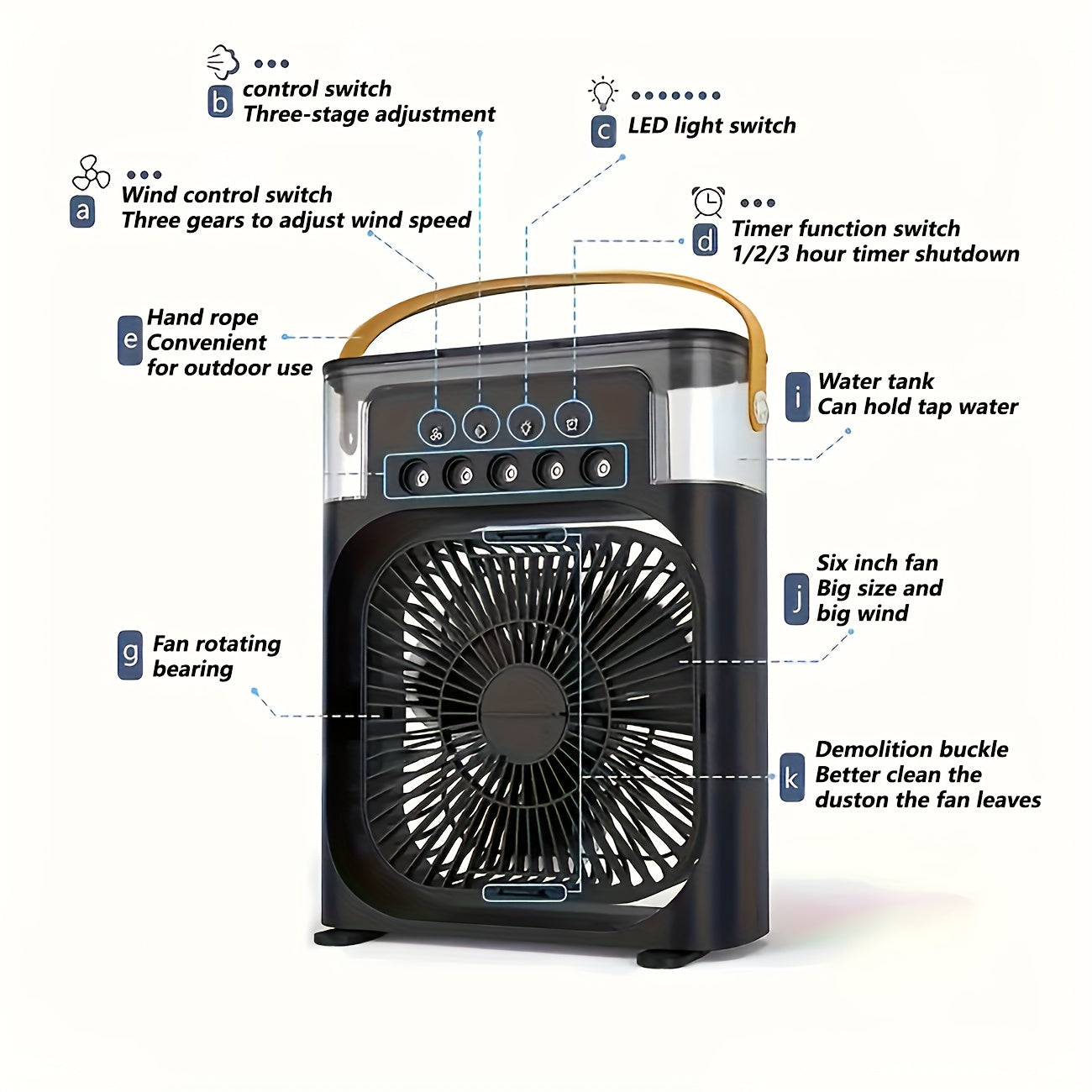 b control switch
Three-stage adjustment

c LED light switch

a Wind control switch
Three gears to adjust wind speed

d Timer function switch
1/2/3 hour timer shutdown

e Hand rope
Convenient
for outdoor use

i Water tank
Can hold tap water

j Six inch fan
Big size and
big wind

g Fan rotating
bearing

k Demolition buckle
Better clean the
duston the fan leaves