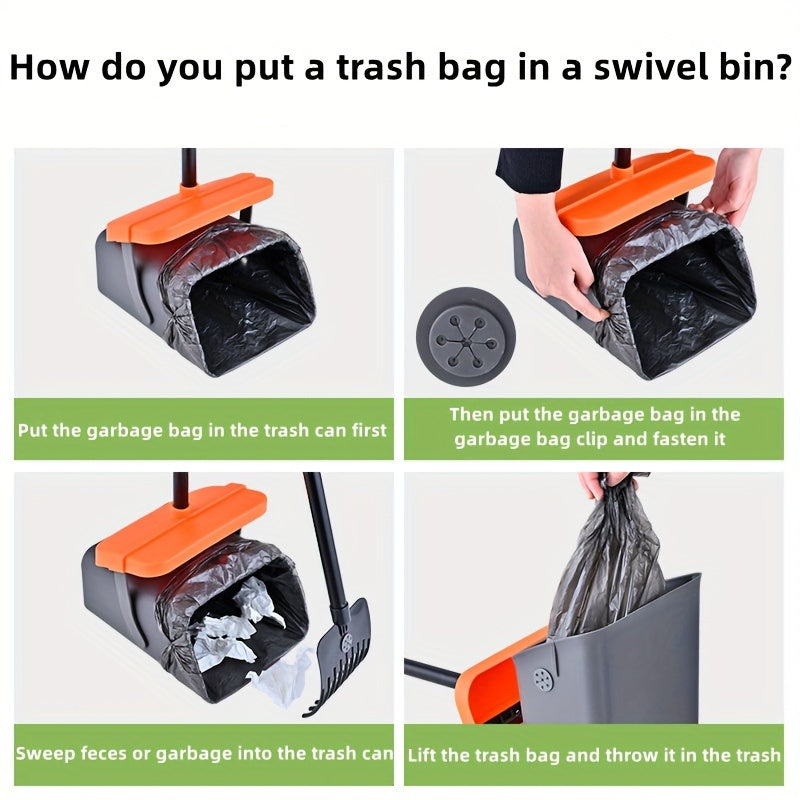 How do you put a trash bag in a swivel bin?

Put the garbage bag in the trash can first

Then put the garbage bag in the garbage bag clip and fasten it

Sweep feces or garbage into the trash can

Lift the trash bag and throw it in the trash