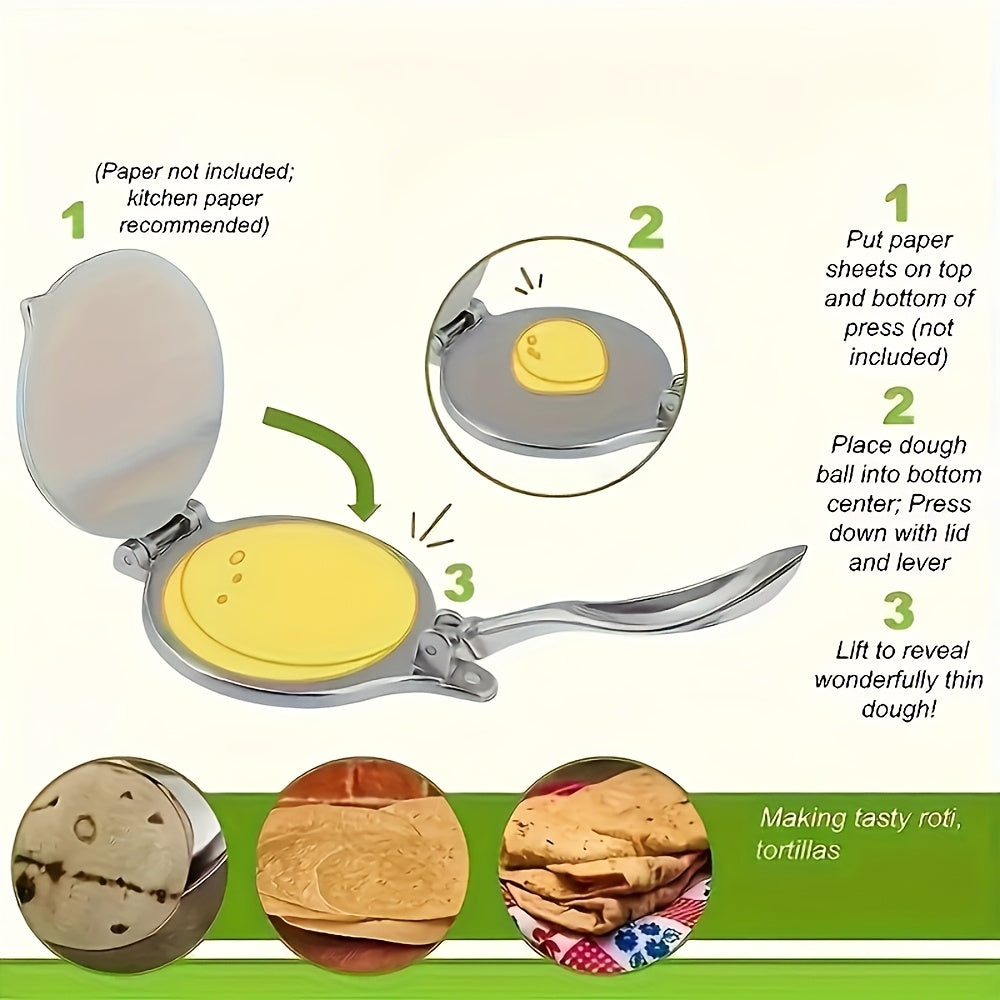 1

(Paper not included; kitchen paper recommended)

2

3

1
Put paper sheets on top and bottom of press (not included)

2
Place dough ball into bottom center; Press down with lid and lever

3
Lift to reveal wonderfully thin dough!

Making tasty roti, tortillas