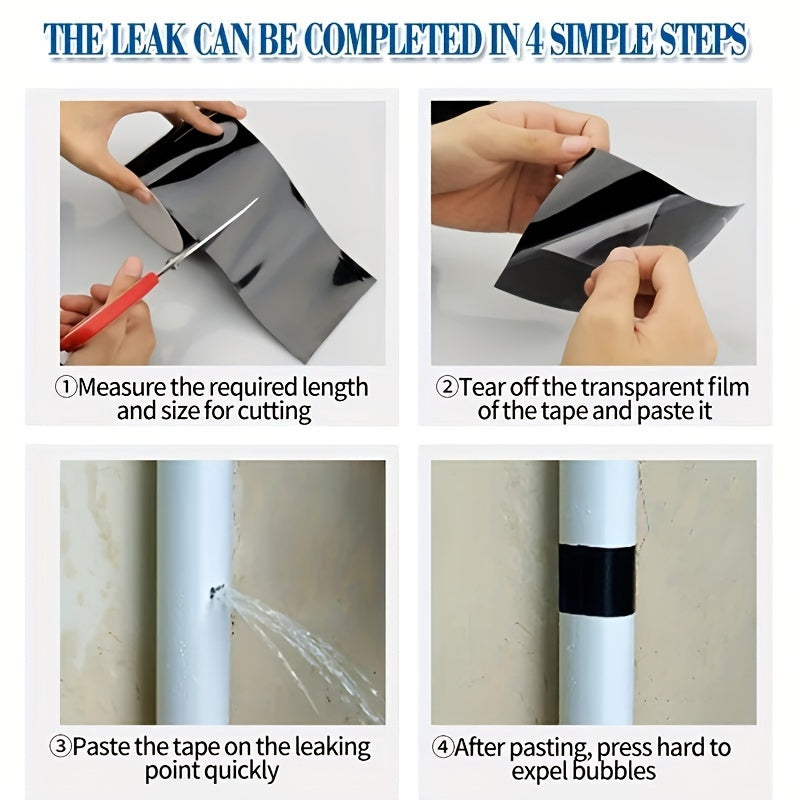 THE LEAK CAN BE COMPLETED IN 4 SIMPLE STEPS

①Measure the required length and size for cutting

②Tear off the transparent film of the tape and paste it

③Paste the tape on the leaking point quickly

④After pasting, press hard to expel bubbles