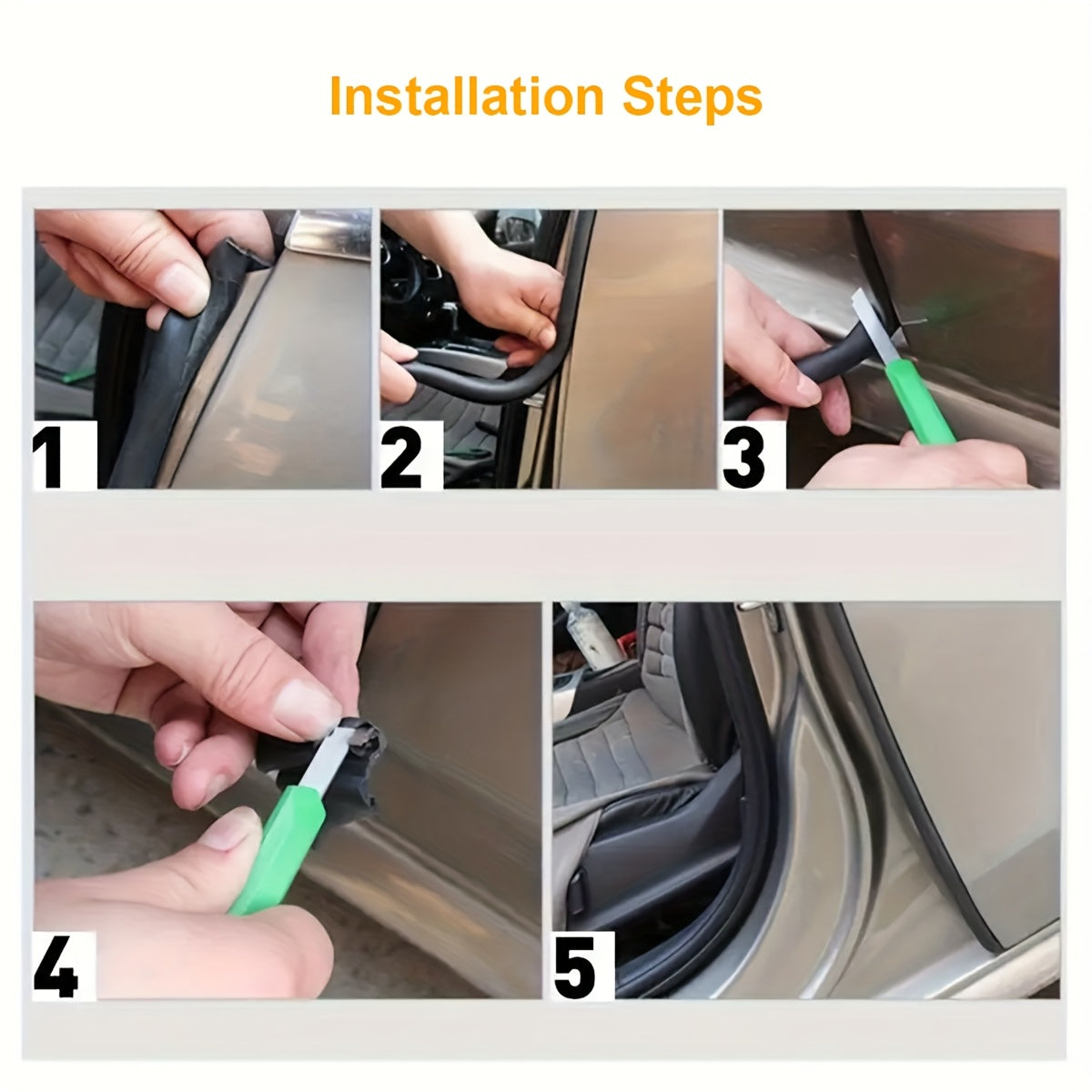 Installation Steps

1

2

3

4

5