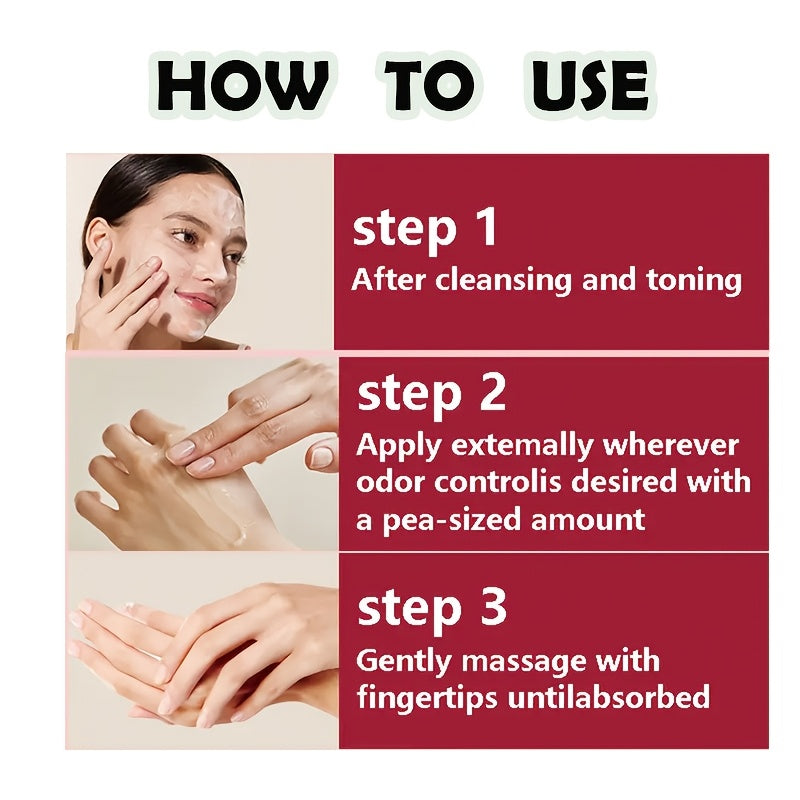 HOW TO USE

step 1
After cleansing and toning

step 2
Apply extemally wherever odor controlis desired with a pea-sized amount

step 3
Gently massage with fingertips untilabsorbed