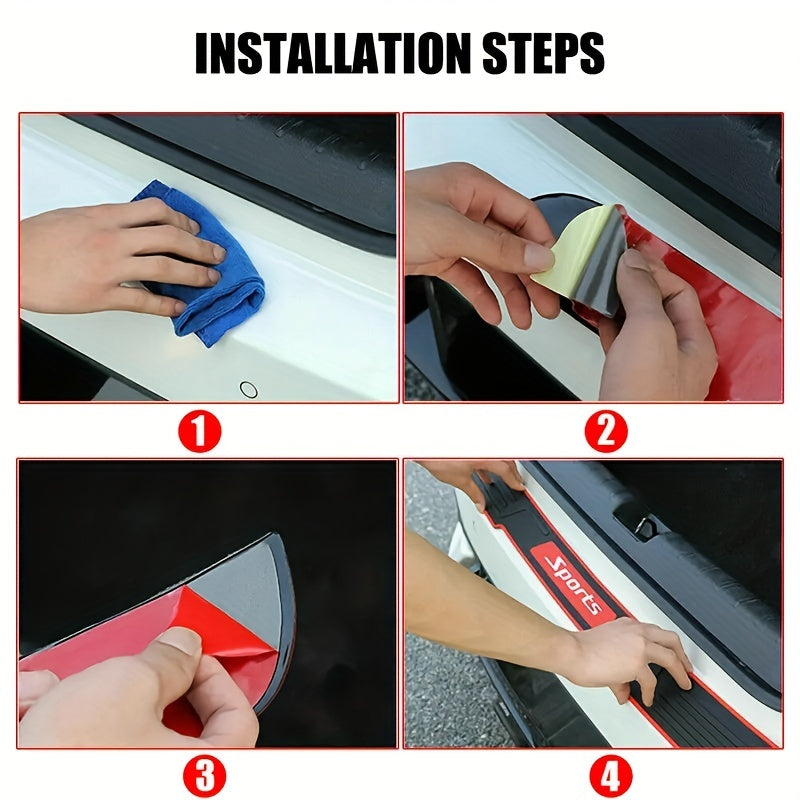 INSTALLATION STEPS

1

2

3

Sports

4