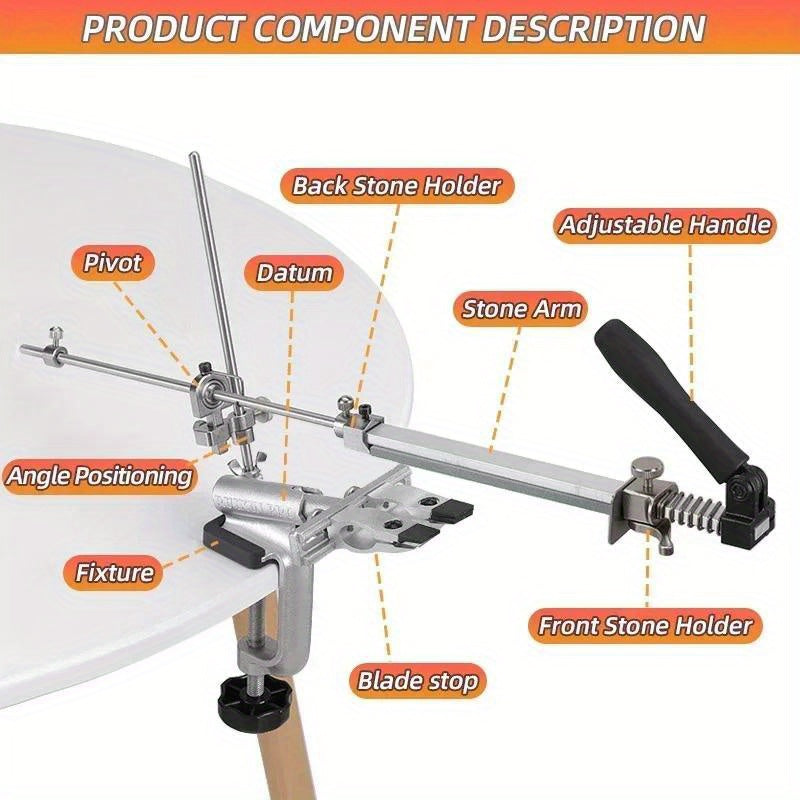 PRODUCT COMPONENT DESCRIPTION

Back Stone Holder

Adjustable Handle

Pivot

Datum

Stone Arm

Angle Positioning

Fixture

Front Stone Holder

Blade stop