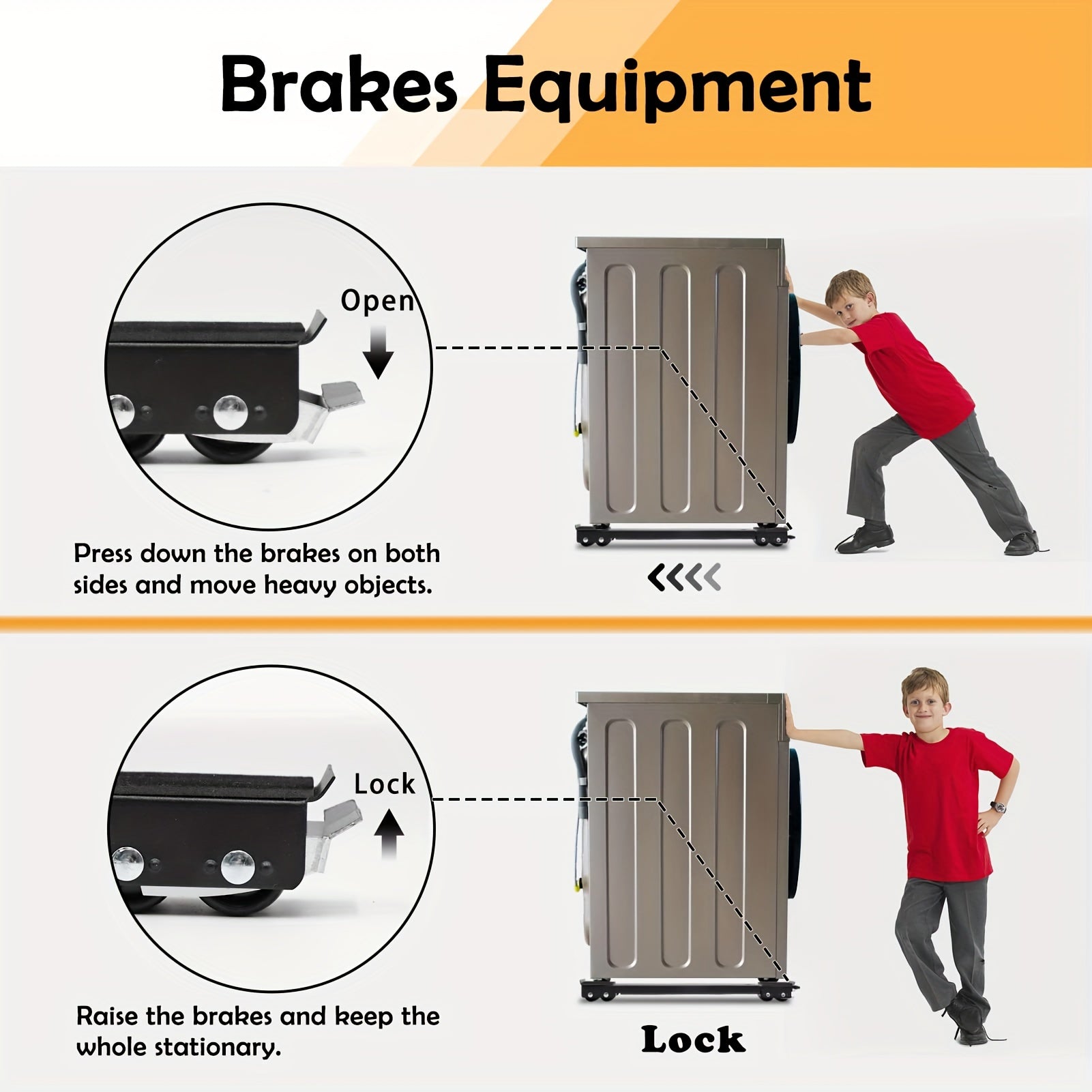 Brakes Equipment

Open

Press down the brakes on both sides and move heavy objects.

Lock

Raise the brakes and keep the whole stationary.

Lock