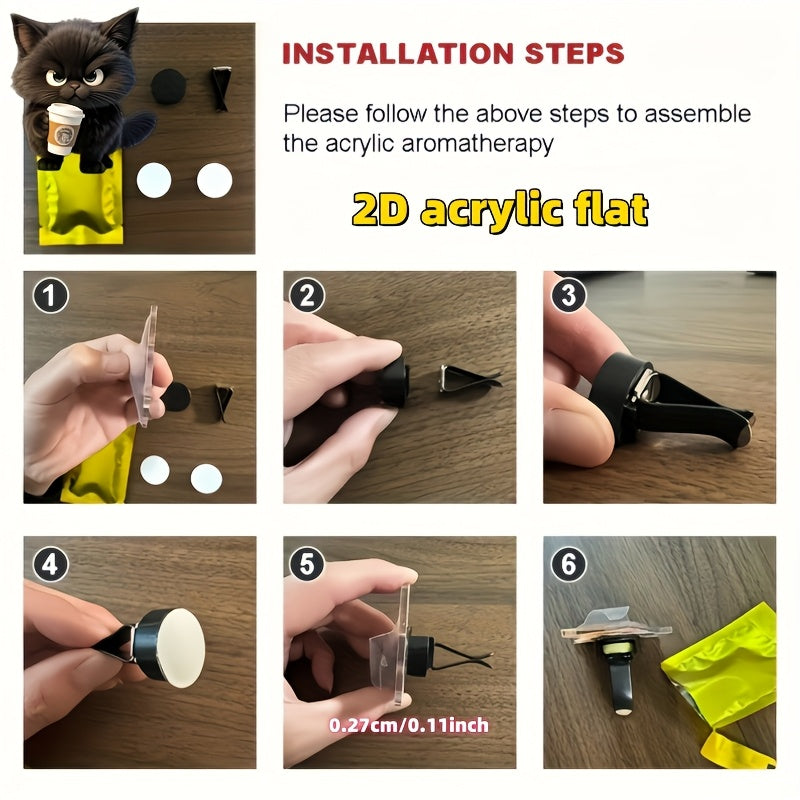 INSTALLATION STEPS

Please follow the above steps to assemble the acrylic aromatherapy

2D acrylic flat

1

2

3

4

5

0.27cm/0.11inch

6