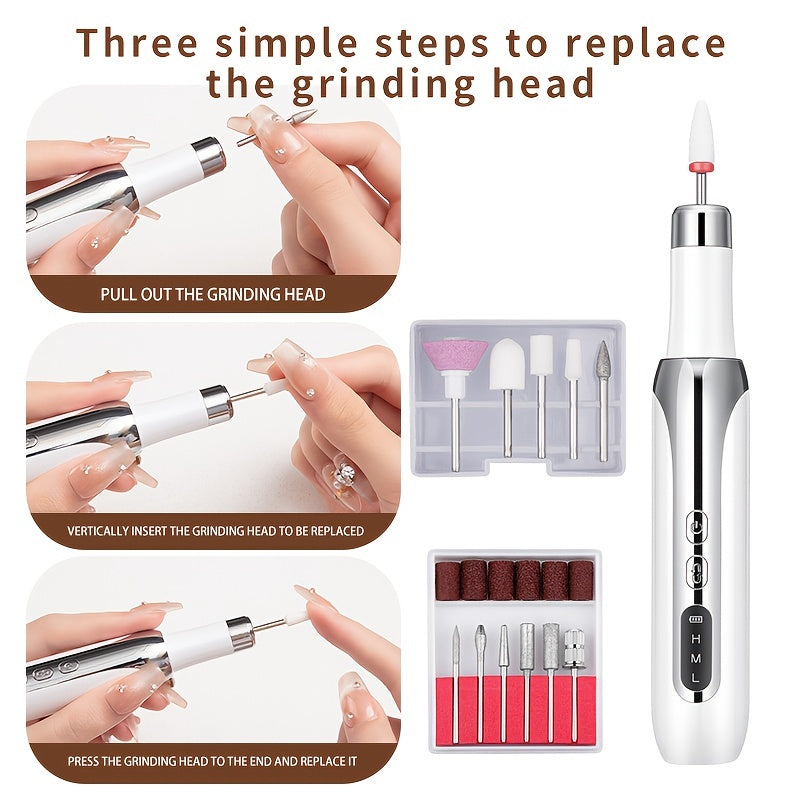 Three simple steps to replace the grinding head

PULL OUT THE GRINDING HEAD

VERTICALLY INSERT THE GRINDING HEAD TO BE REPLACED

PRESS THE GRINDING HEAD TO THE END AND REPLACE IT

H
M
L