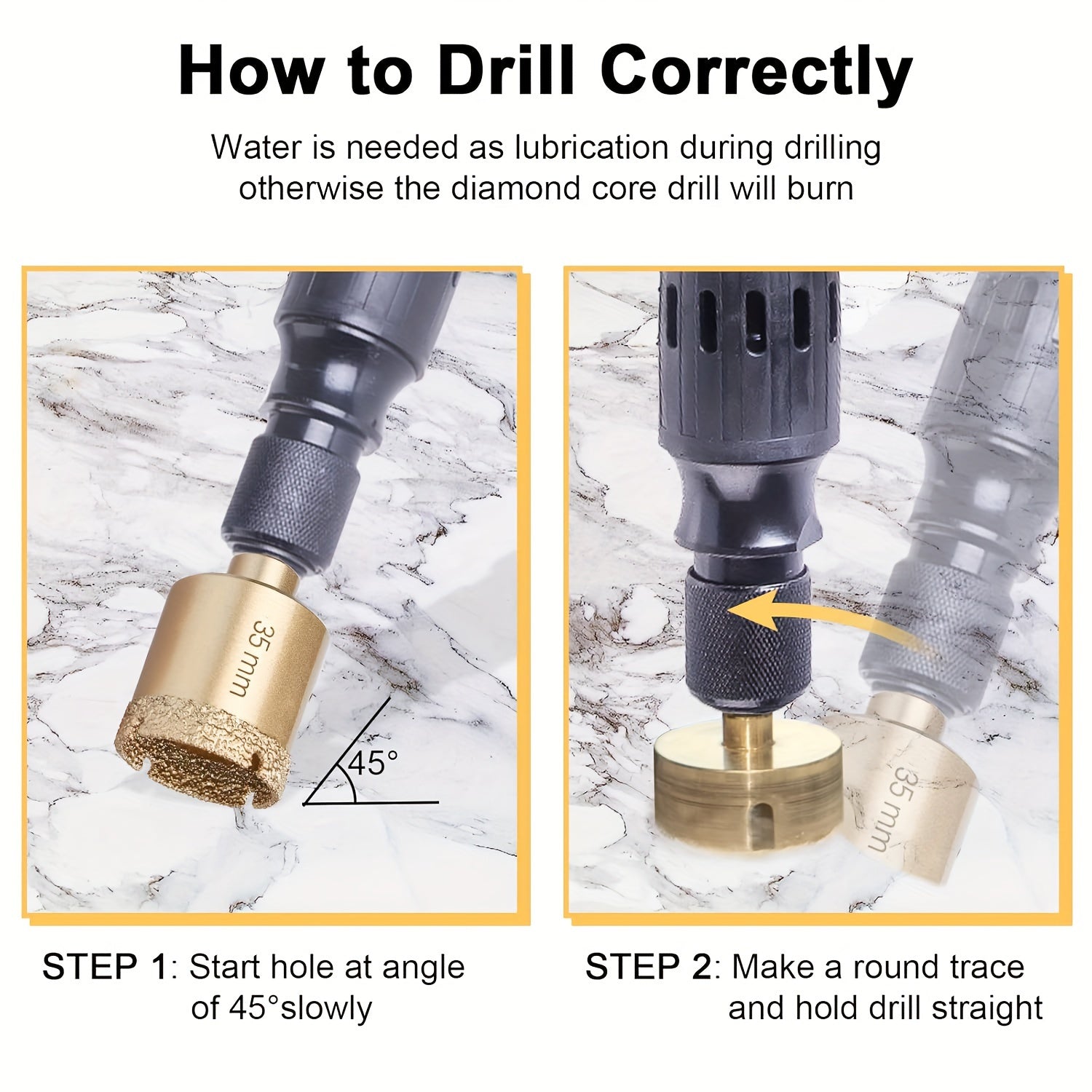 How to Drill Correctly

Water is needed as lubrication during drilling otherwise the diamond core drill will burn

35 mm

45°

35 mm

STEP 1: Start hole at angle of 45°slowly

STEP 2: Make a round trace and hold drill straight