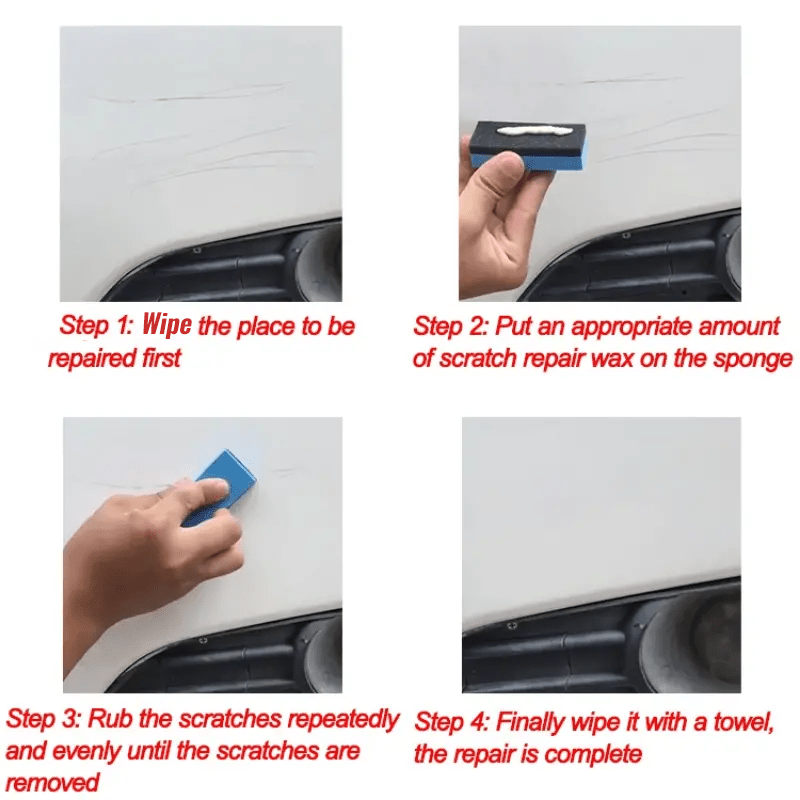 Step 1: Wipe the place to be repaired first

Step 2: Put an appropriate amount of scratch repair wax on the sponge

Step 3: Rub the scratches repeatedly and evenly until the scratches are removed

Step 4: Finally wipe it with a towel, the repair is complete