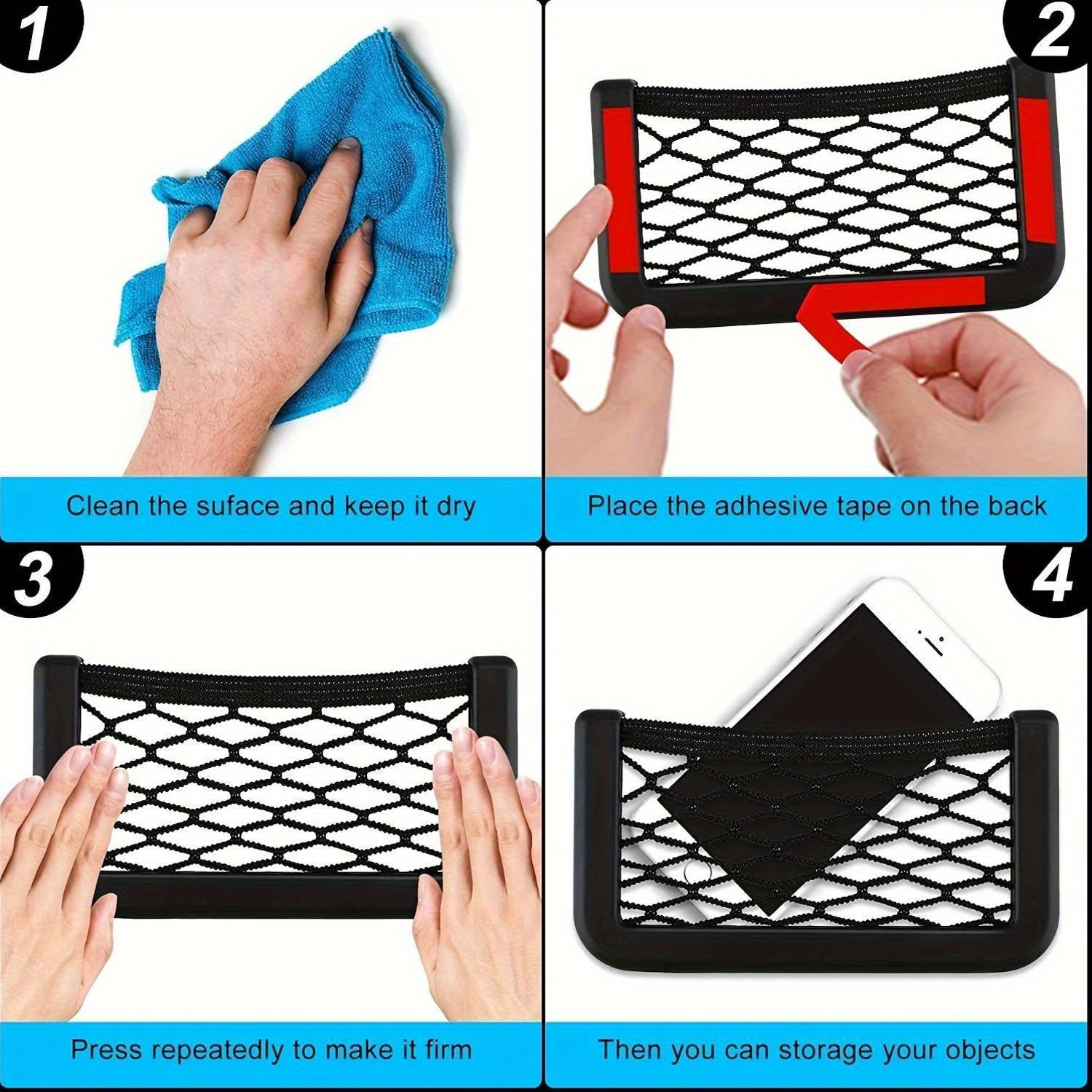 1

Clean the suface and keep it dry

2

Place the adhesive tape on the back

3

Press repeatedly to make it firm

4

Then you can storage your objects