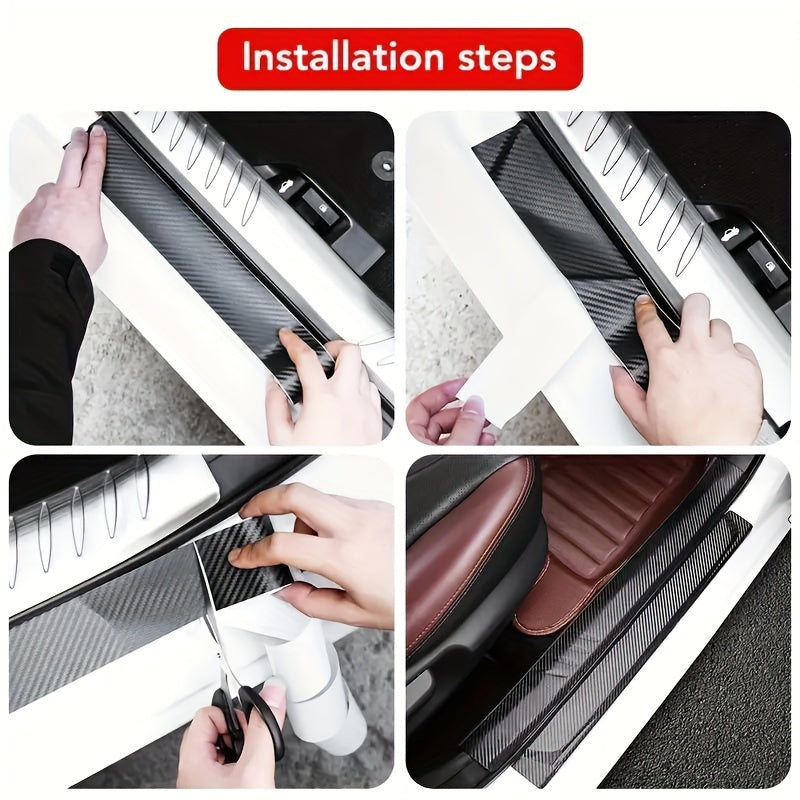 Installation steps