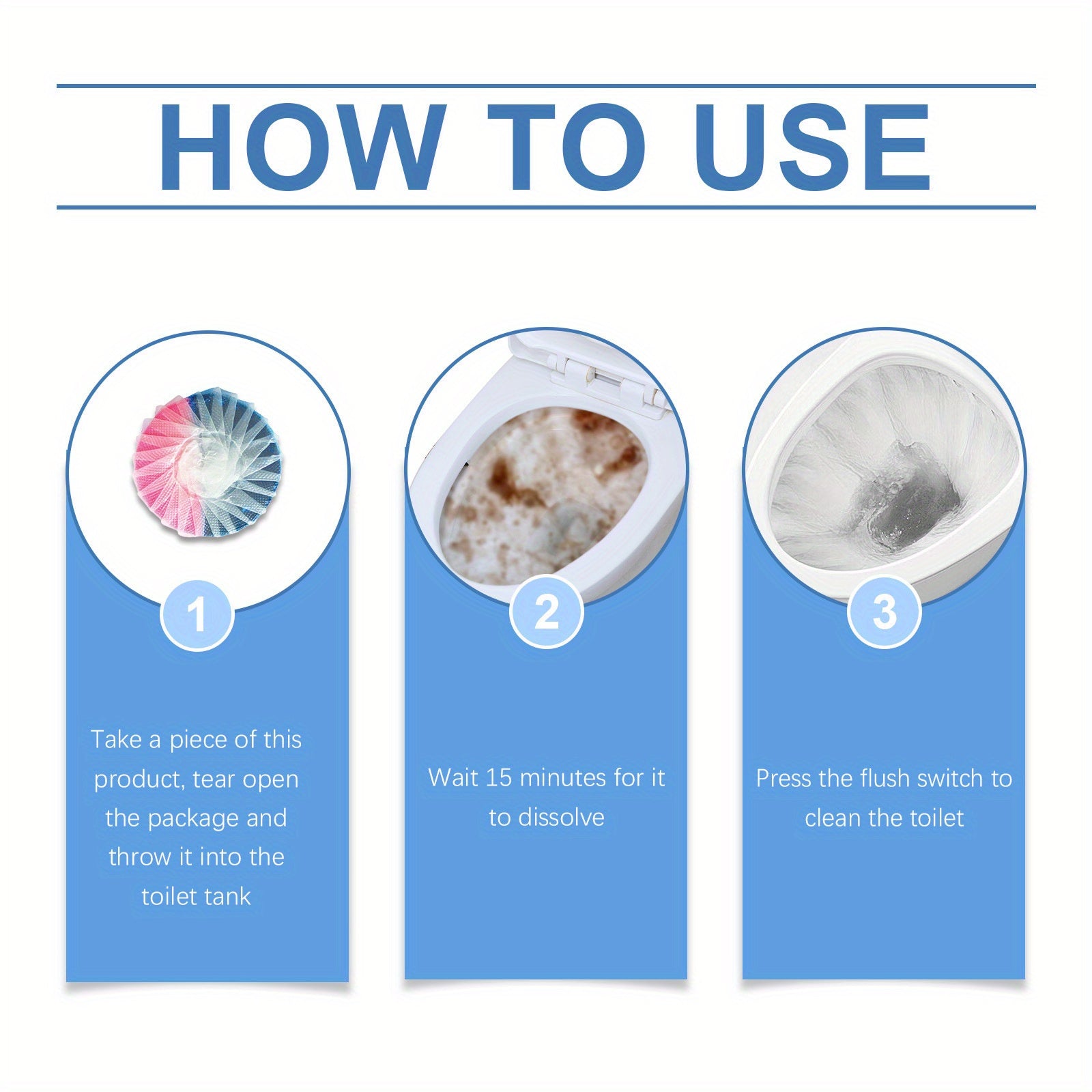 HOW TO USE

1

Take a piece of this product, tear open the package and throw it into the toilet tank

2

Wait 15 minutes for it to dissolve

3

Press the flush switch to clean the toilet