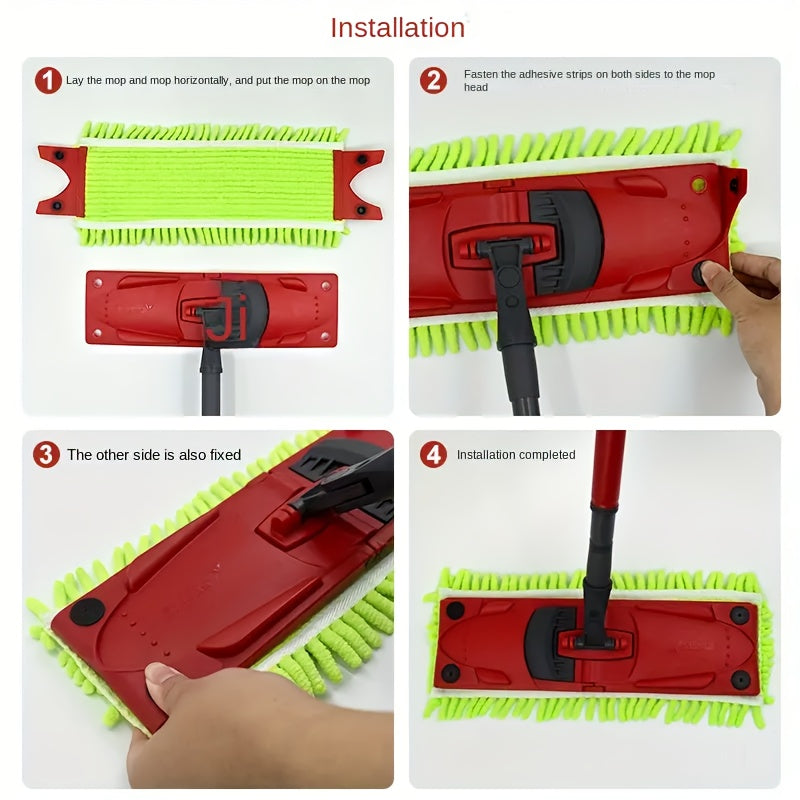 Installation

1 Lay the mop and mop horizontally, and put the mop on the mop

2 Fasten the adhesive strips on both sides to the mop head

3 The other side is also fixed

4 Installation completed