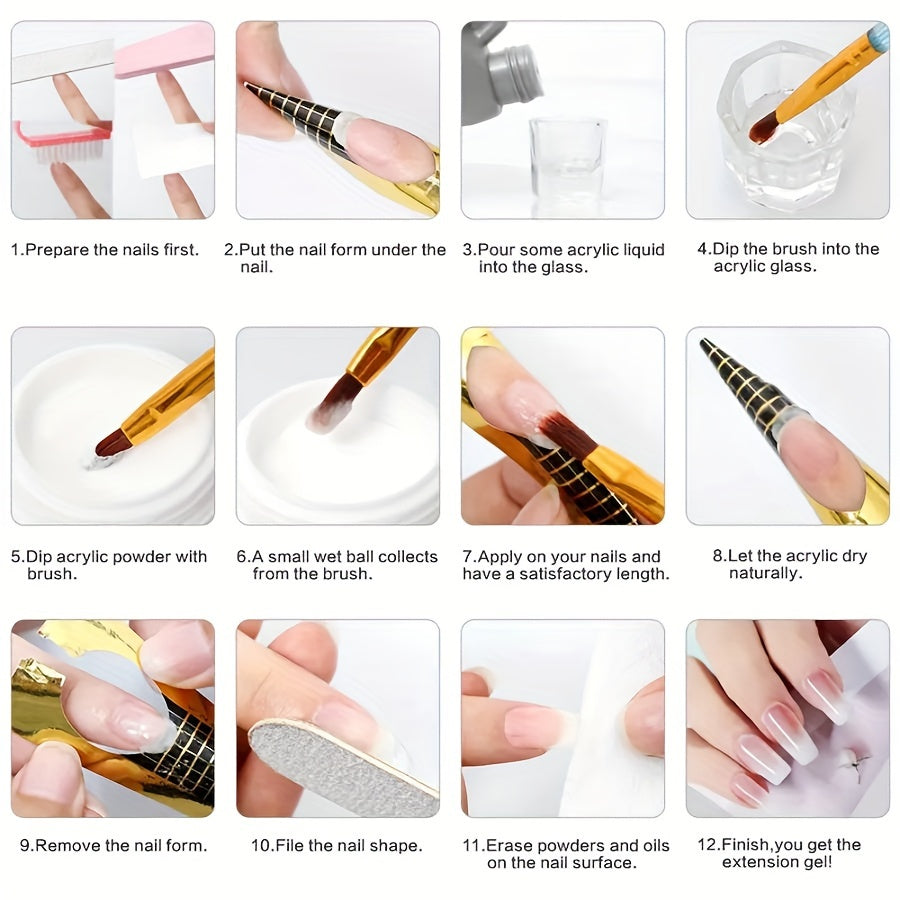 1.Prepare the nails first.

2.Put the nail form under the nail.

3.Pour some acrylic liquid into the glass.

4.Dip the brush into the acrylic glass.

5.Dip acrylic powder with brush.

6.A small wet ball collects from the brush.

7.Apply on your nails and have a satisfactory length.

8.Let the acrylic dry naturally.

9.Remove the nail form.

10.File the nail shape.

11.Erase powders and oils on the nail surface.

12.Finish,you get the extension gel!