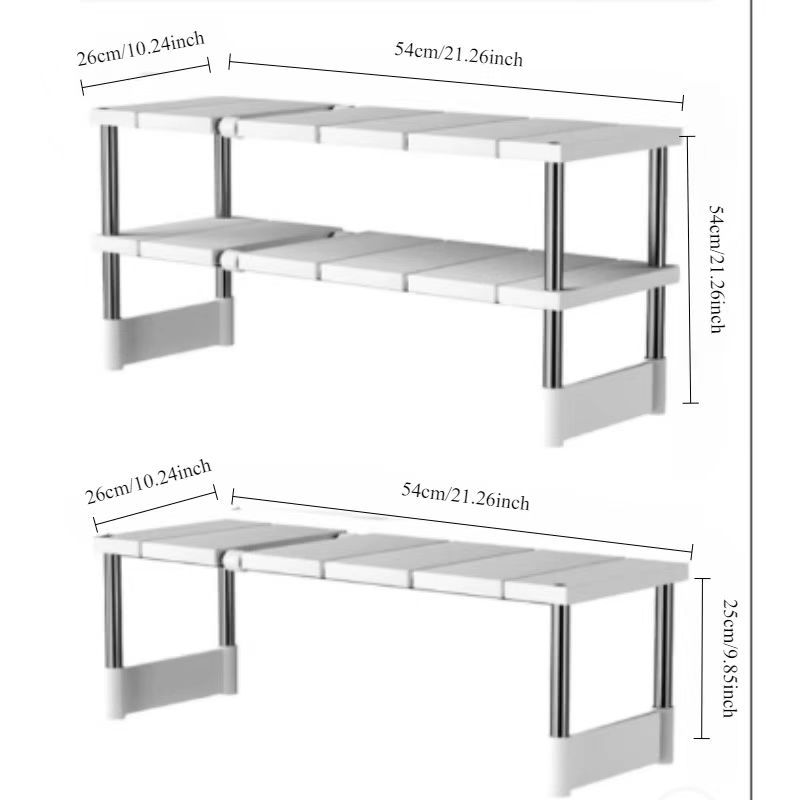 26cm/10.24inch
54cm/21.26inch
54cm/21.26inch

26cm/10.24inch
54cm/21.26inch
25cm/9.85inch