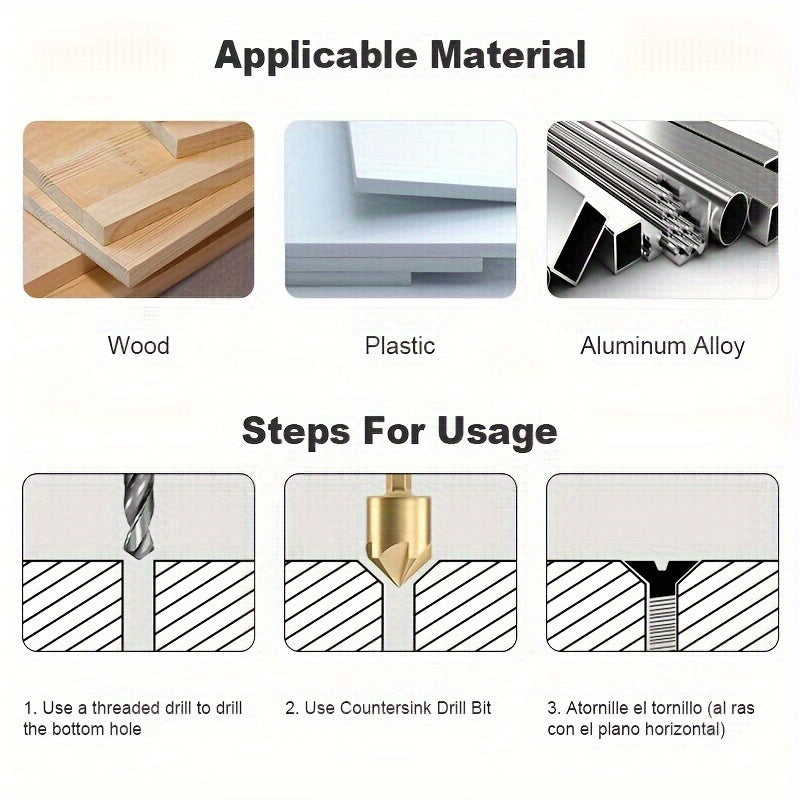 Applicable Material

Wood

Plastic

Aluminum Alloy

Steps For Usage

1. Use a threaded drill to drill the bottom hole

2. Use Countersink Drill Bit

3. Atornille el tornillo (al ras con el plano horizontal)