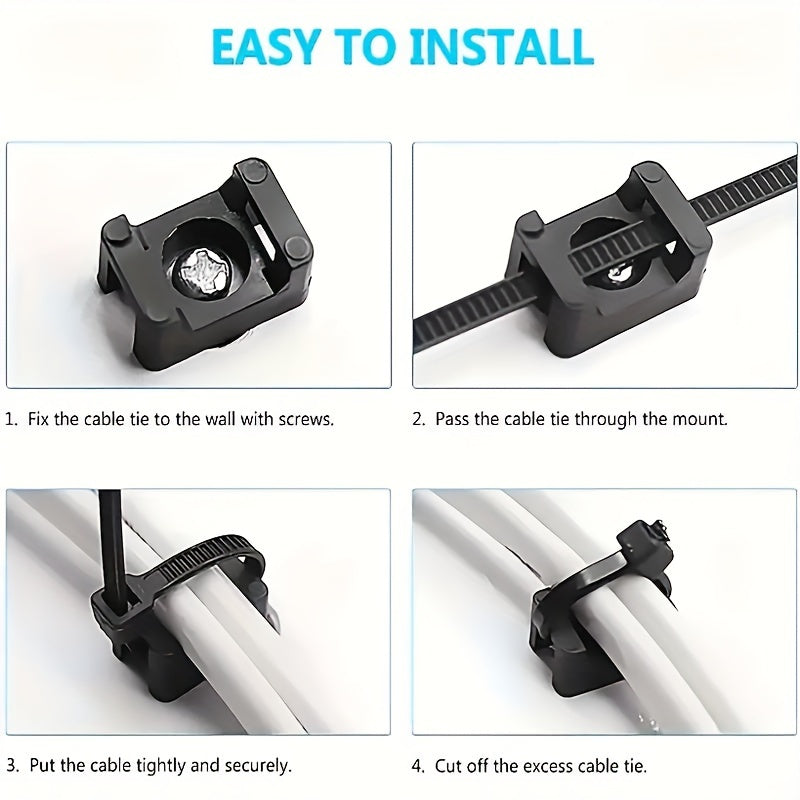 EASY TO INSTALL

1. Fix the cable tie to the wall with screws.

2. Pass the cable tie through the mount.

3. Put the cable tightly and securely.

4. Cut off the excess cable tie.