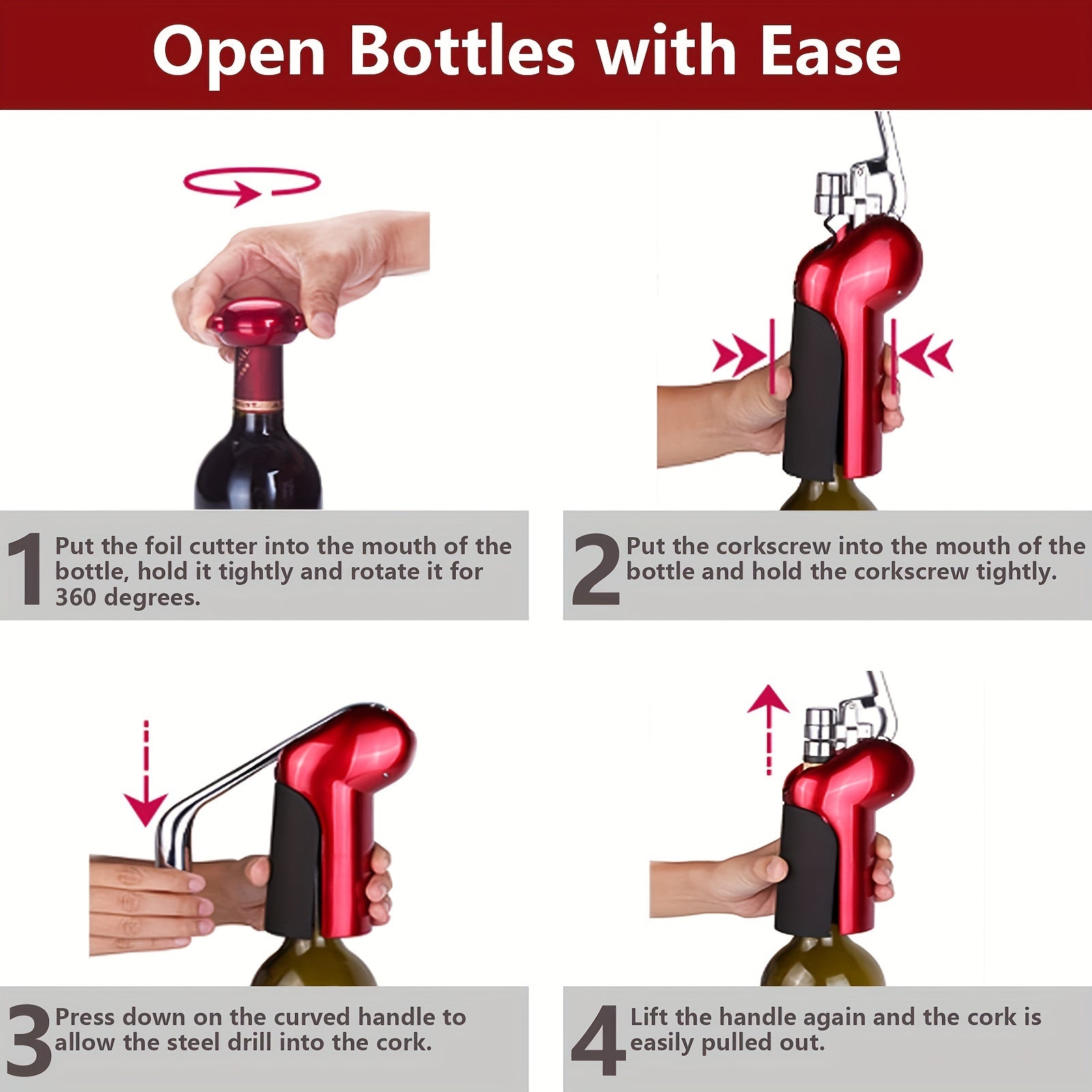 Open Bottles with Ease

1 Put the foil cutter into the mouth of the bottle, hold it tightly and rotate it for 360 degrees.

2 Put the corkscrew into the mouth of the bottle and hold the corkscrew tightly.

3 Press down on the curved handle to allow the steel drill into the cork.

4 Lift the handle again and the cork is easily pulled out.