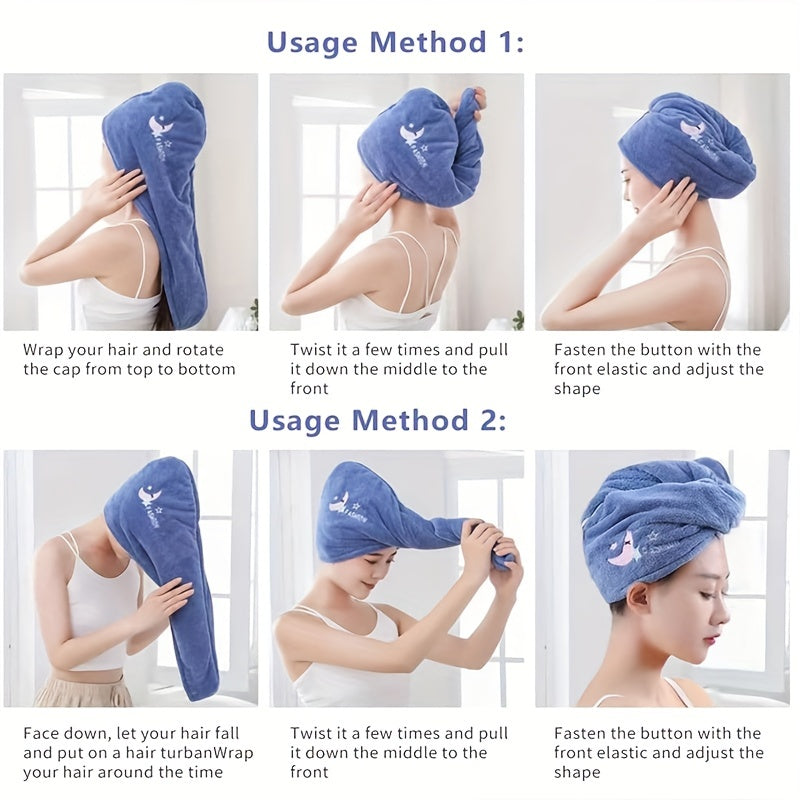 Usage Method 1:

Wrap your hair and rotate the cap from top to bottom

Twist it a few times and pull it down the middle to the front

Fasten the button with the front elastic and adjust the shape

Usage Method 2:

Face down, let your hair fall and put on a hair turbanWrap your hair around the time

Twist it a few times and pull it down the middle to the front

Fasten the button with the front elastic and adjust the shape