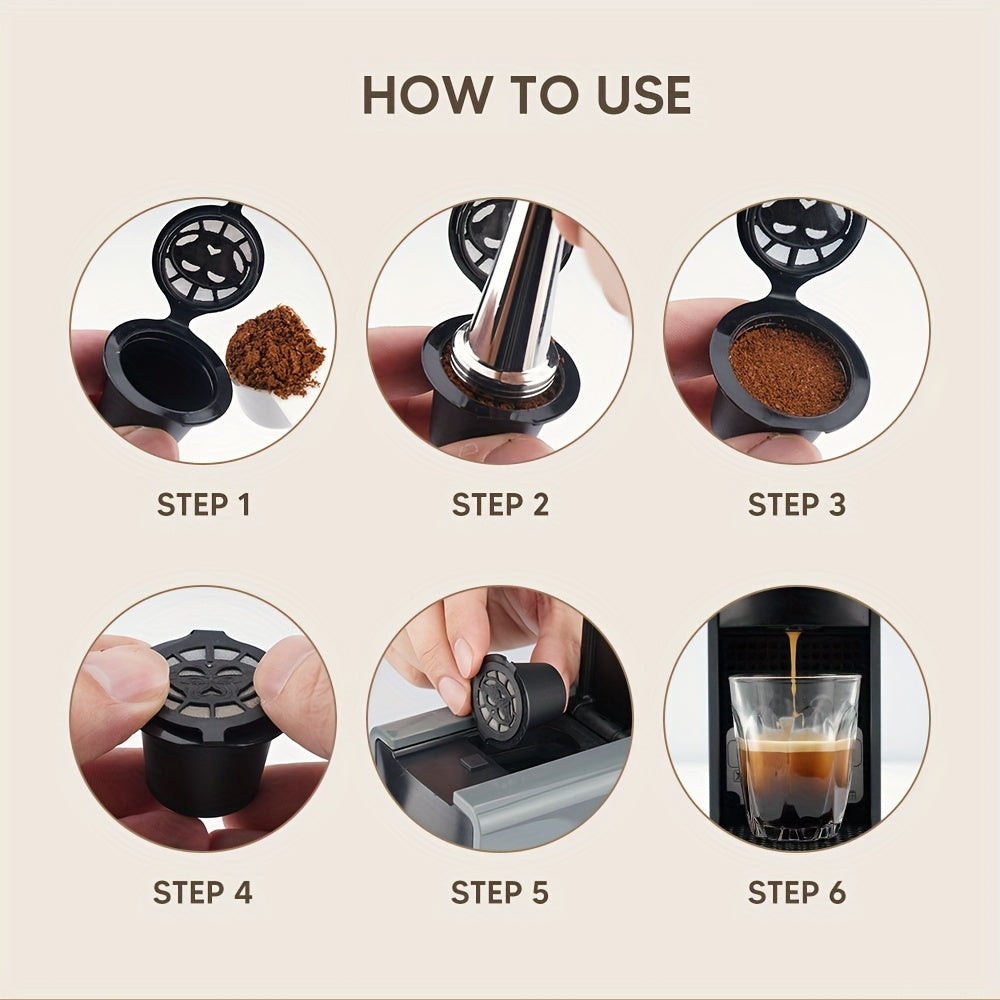 HOW TO USE

STEP 1

STEP 2

STEP 3

STEP 4

STEP 5

STEP 6