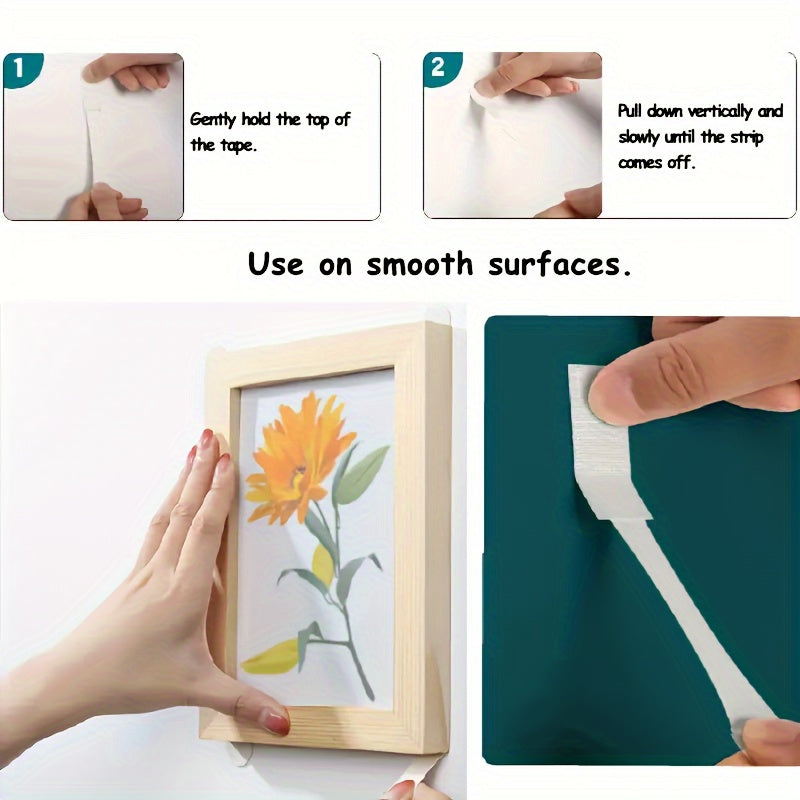 1

Gently hold the top of the tape.

2

Pull down vertically and slowly until the strip comes off.

Use on smooth surfaces.