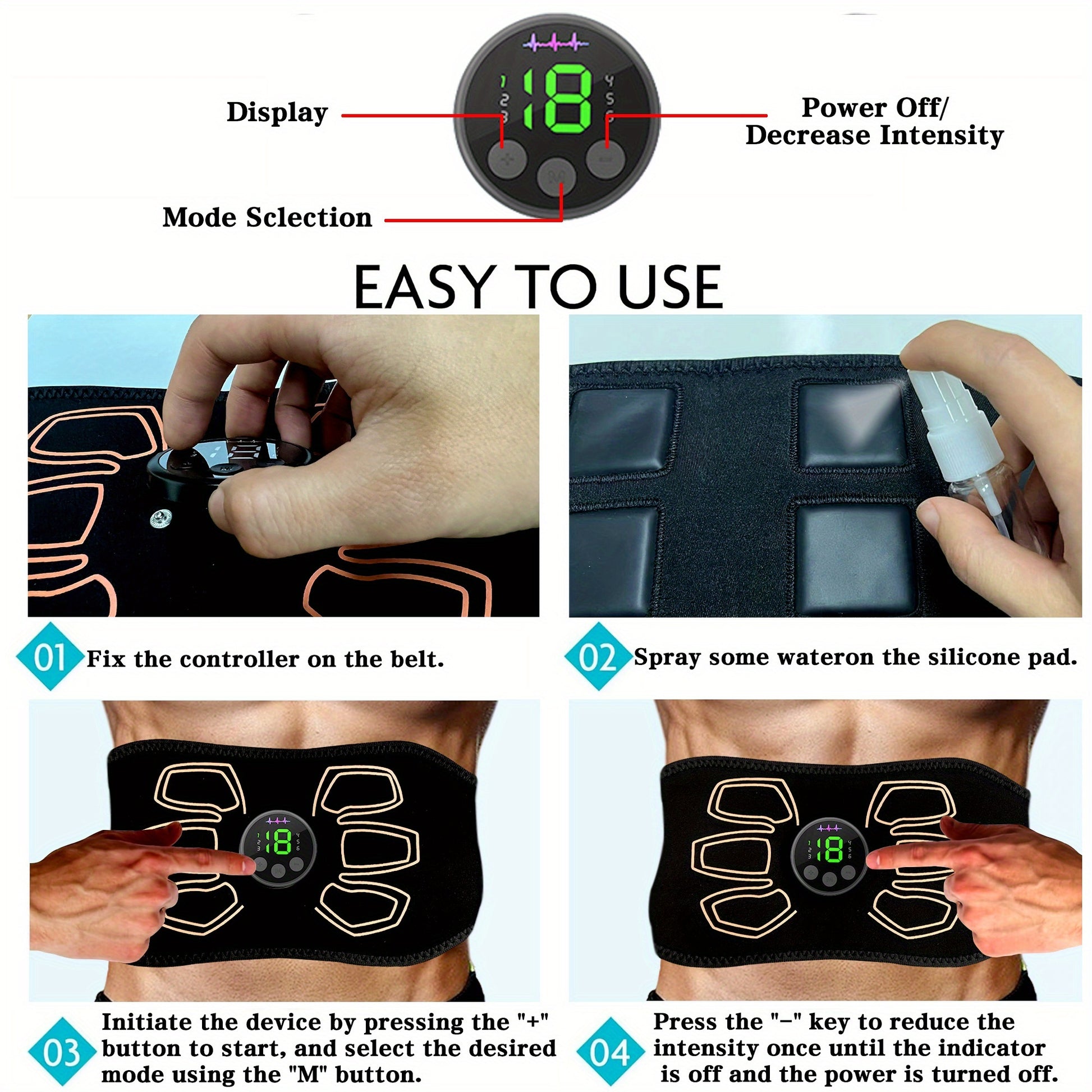 Display

1 2 3 18 4 5 6

Power Off/ Decrease Intensity

Mode Sclection

EASY TO USE

01 Fix the controller on the belt.

02 Spray some wateron the silicone pad.

1 2 3 18 4 5 6

1 2 3 18 4 5 6

03 Initiate the device by pressing the "+" button to start, and select the desired mode using the "M" button.

04 Press the "−" key to reduce the intensity once until the indicator is off and the power is turned off.