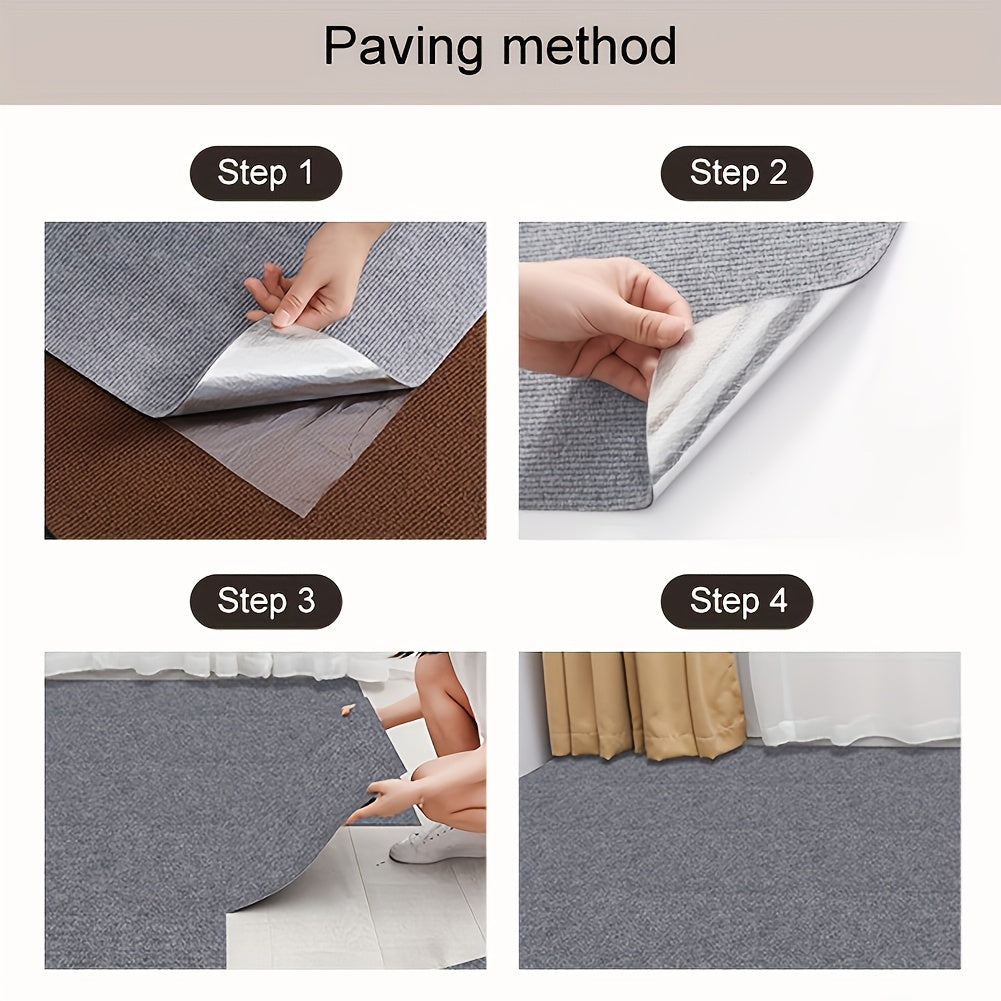 Paving method

Step 1

Step 2

Step 3

Step 4