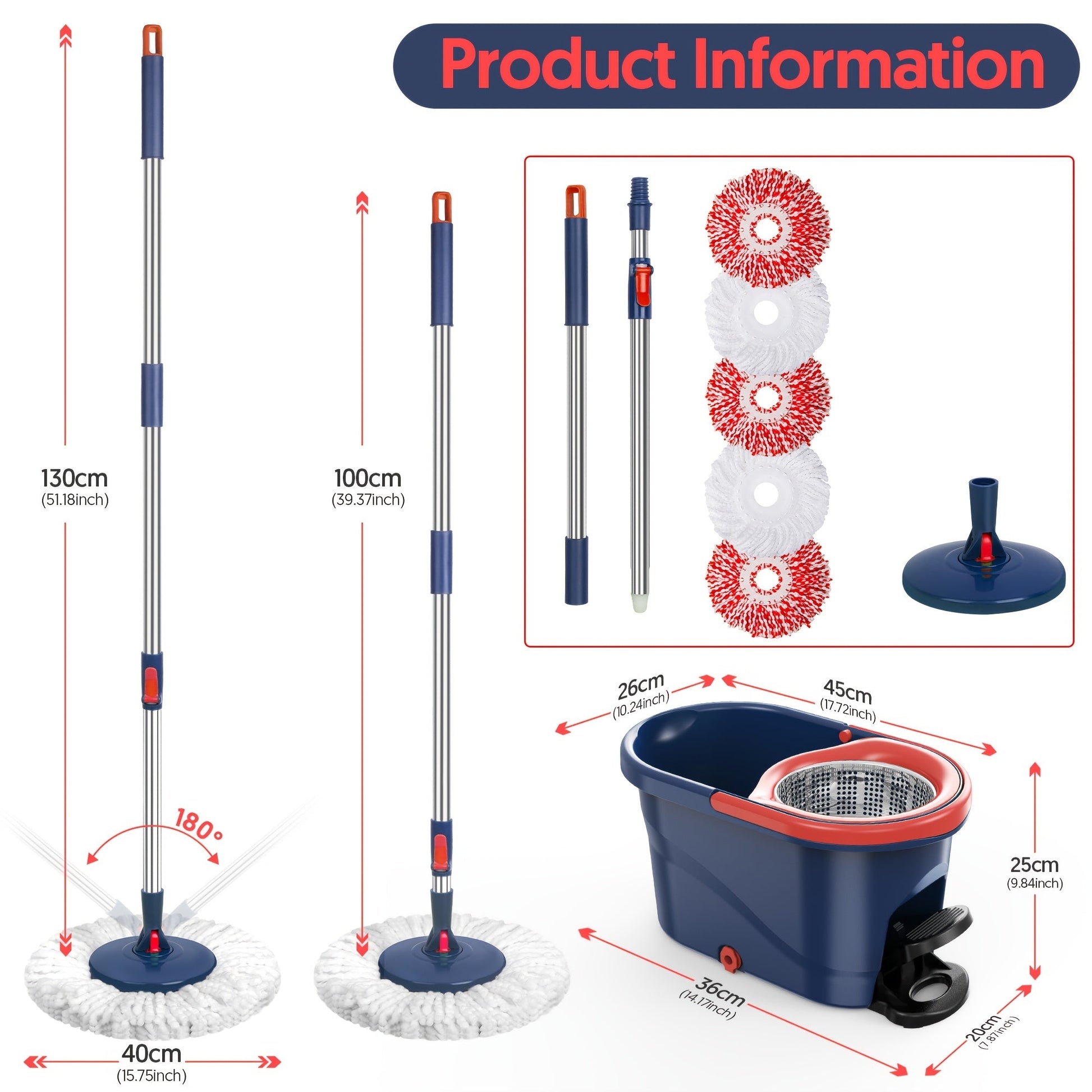 Product Information

130cm
(51.18inch)

100cm
(39.37inch)

180°

40cm
(15.75inch)

26cm
(10.24inch)

45cm
(17.72inch)

25cm
(9.84inch)

36cm
(14.17inch)

20cm
(7.87inch)