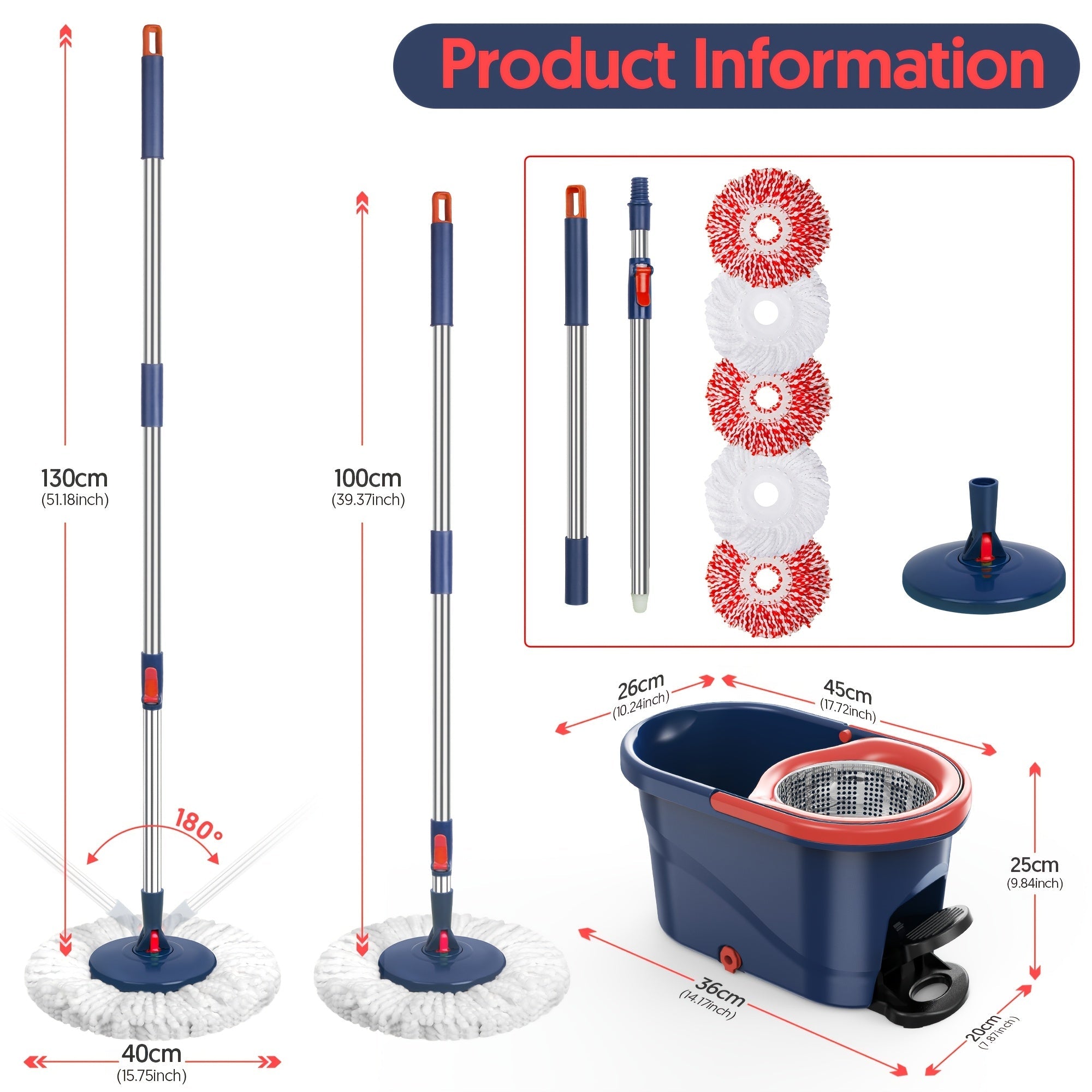 Product Information

130cm
(51.18inch)

100cm
(39.37inch)

180°

40cm
(15.75inch)

26cm
(10.24inch)

45cm
(17.72inch)

25cm
(9.84inch)

36cm
(14.17inch)

20cm
(7.87inch)