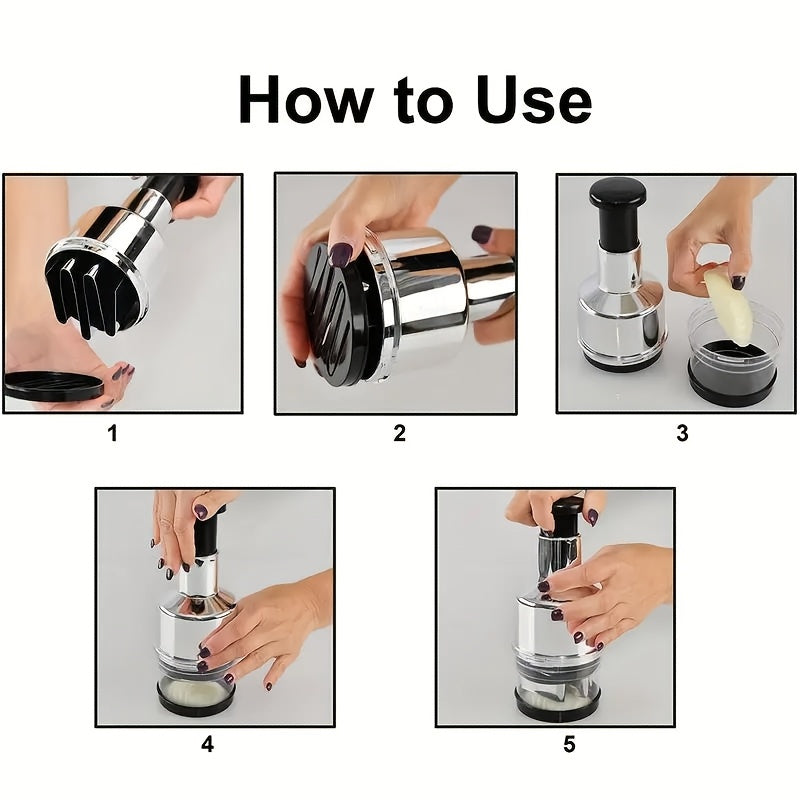 How to Use

1

2

3

4

5