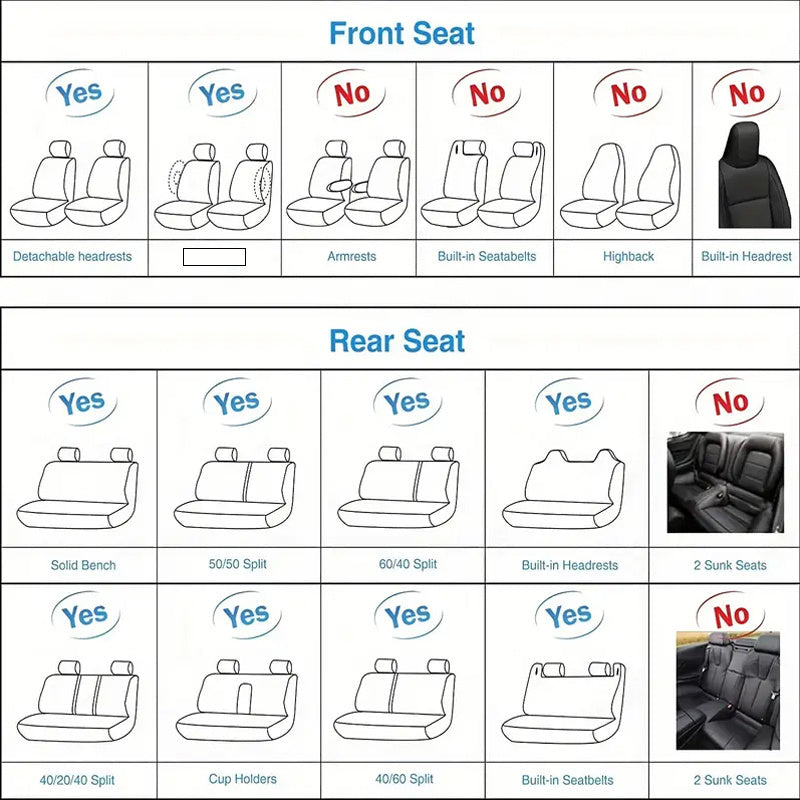 Front Seat

| Yes | Yes | No | No | No | No |
|---|---|---|---|---|---|
| Detachable headrests | | Armrests | Built-in Seatabelts | Highback | Built-in Headrest |

Rear Seat

| Yes | Yes | Yes | Yes | No |
|---|---|---|---|---|
| Solid Bench | 50/50 Split | 60/40 Split | Built-in Headrests | 2 Sunk Seats |
| Yes | Yes | Yes | Yes | No |
| 40/20/40 Split | Cup Holders | 40/60 Split | Built-in Seatbelts | 2 Sunk Seats |