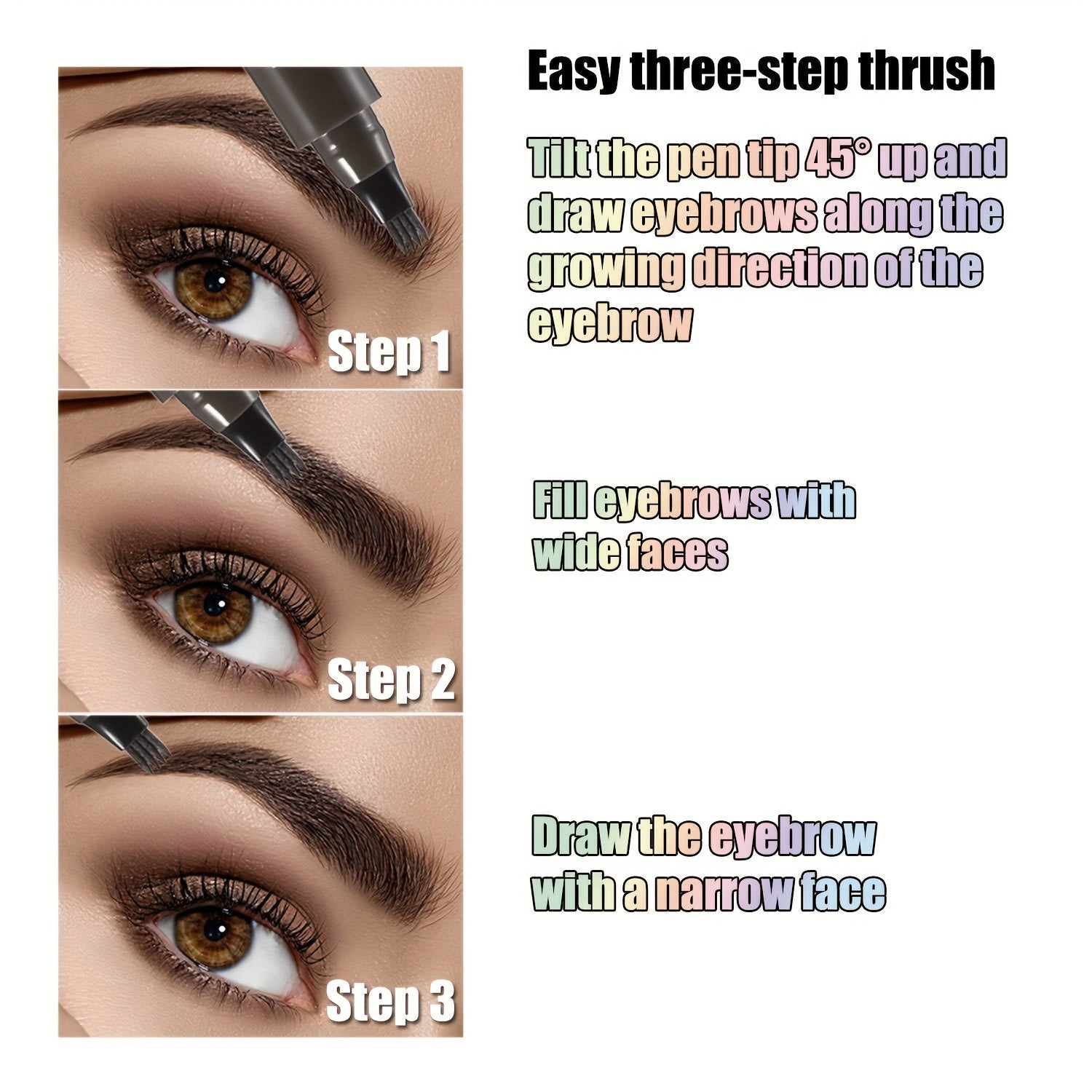 Easy three-step thrush

Step 1

Tilt the pen tip 45° up and draw eyebrows along the growing direction of the eyebrow

Step 2

Fill eyebrows with wide faces

Step 3

Draw the eyebrow with a narrow face