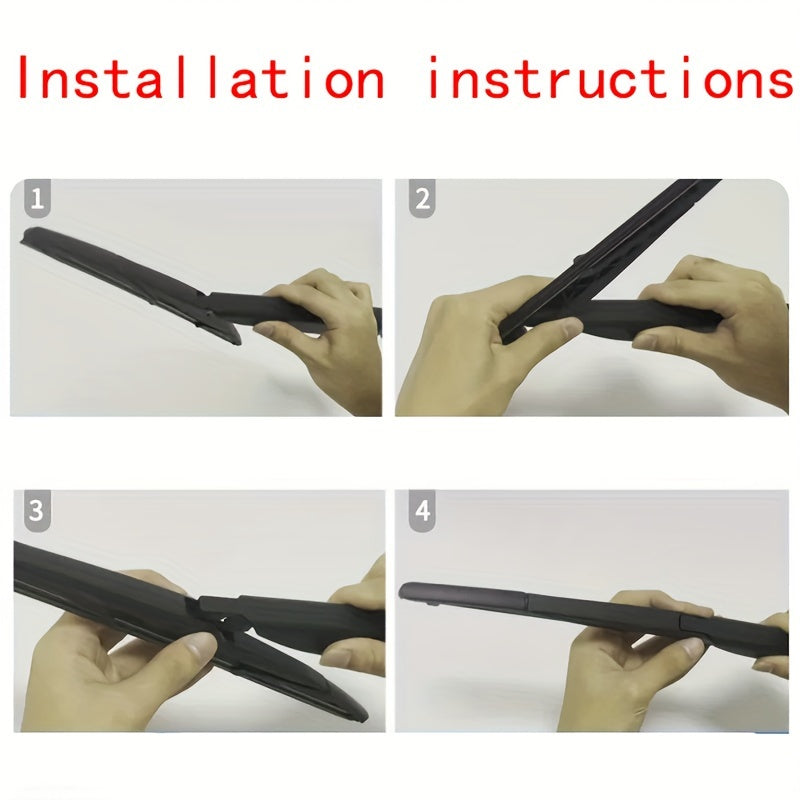 Installation instructions

1

2

3

4